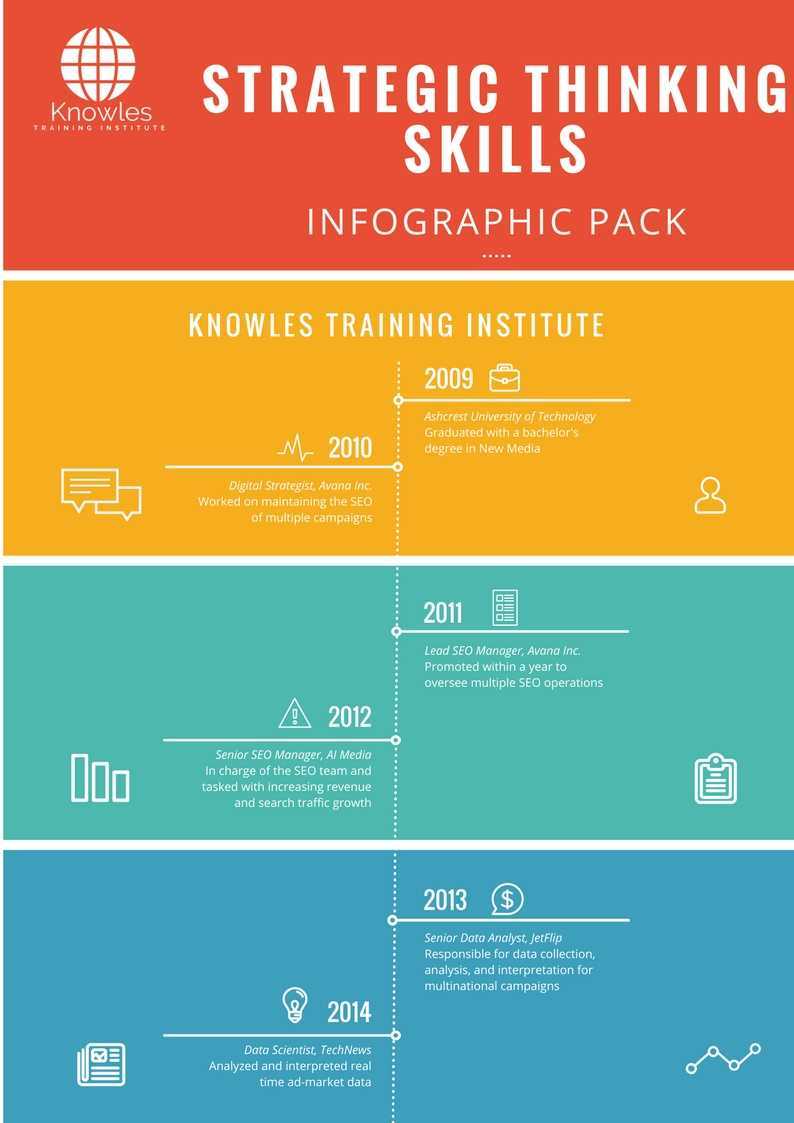 Knowles
TRAINING INSTITUTE

STRATEGIC THINKING SKILLS

INFOGRAPHIC PACK

KNOWLES TRAINING INSTITUTE

2009

Ashcrest University of Technology
Graduated with a bachelor's degree in New Media

2010

Digital Strategist, Avana Inc.
Worked on maintaining the SEO of multiple campaigns

2011

Lead SEO Manager, Avana Inc.
Promoted within a year to oversee multiple SEO operations

2012

Senior SEO Manager, AI Media
In charge of the SEO team and tasked with increasing revenue and search traffic growth

2013

Senior Data Analyst, JetFlip
Responsible for data collection, analysis, and interpretation for multinational campaigns

2014

Data Scientist, TechNews
Analyzed and interpreted real time ad-market data