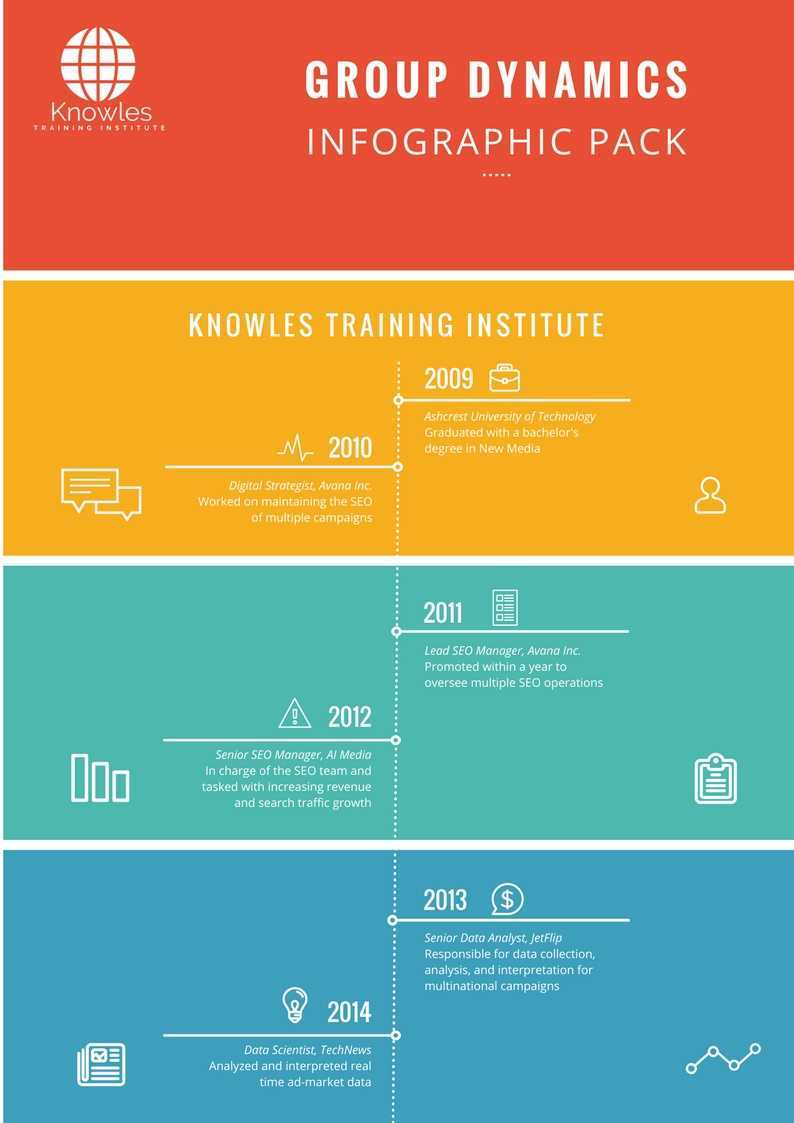 Knowles
TRAINING INSTITUTE

GROUP DYNAMICS
INFOGRAPHIC PACK

KNOWLES TRAINING INSTITUTE

2009
Ashcrest University of Technology
Graduated with a bachelor's degree in New Media

2010
Digital Strategist, Avana Inc.
Worked on maintaining the SEO of multiple campaigns

2011
Lead SEO Manager, Avana Inc.
Promoted within a year to oversee multiple SEO operations

2012
Senior SEO Manager, AI Media
In charge of the SEO team and tasked with increasing revenue and search traffic growth

2013
Senior Data Analyst, JetFlip
Responsible for data collection, analysis, and interpretation for multinational campaigns

2014
Data Scientist, TechNews
Analyzed and interpreted real time ad-market data