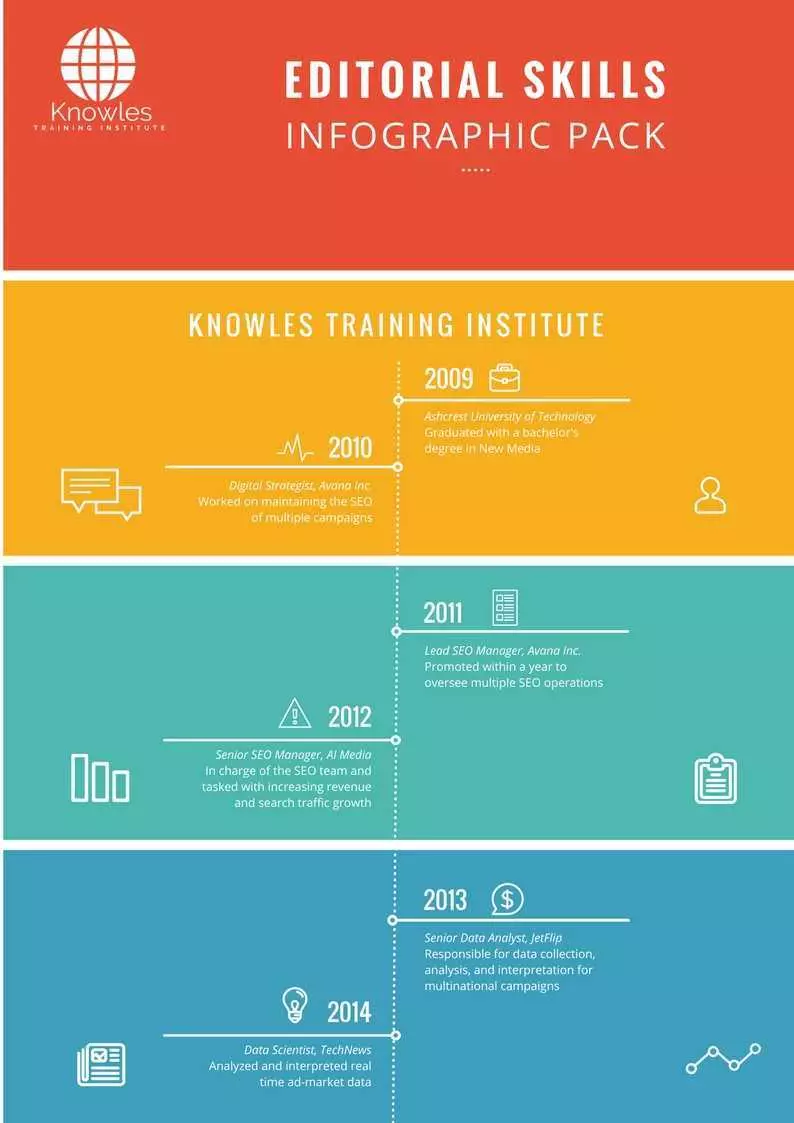 Knowles
TRAINING INSTITUTE

EDITORIAL SKILLS
INFOGRAPHIC PACK

KNOWLES TRAINING INSTITUTE

2009
Ashcrest University of Technology
Graduated with a bachelor's degree in New Media

2010
Digital Strategist, Avana Inc.
Worked on maintaining the SEO of multiple campaigns

2011
Lead SEO Manager, Avana Inc.
Promoted within a year to oversee multiple SEO operations

2012
Senior SEO Manager, AI Media
In charge of the SEO team and tasked with increasing revenue and search traffic growth

2013
Senior Data Analyst, JetFlip
Responsible for data collection, analysis, and interpretation for multinational campaigns

2014
Data Scientist, TechNews
Analyzed and interpreted real time ad-market data