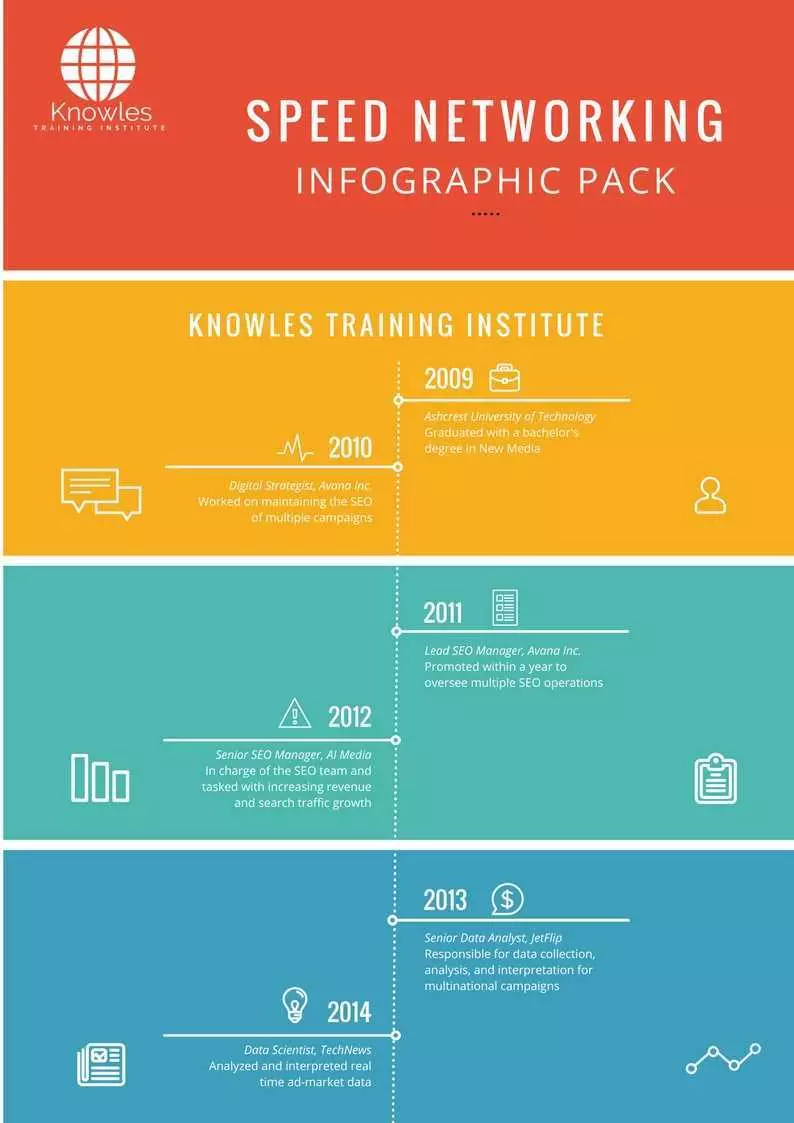 Knowles
TRAINING INSTITUTE

SPEED NETWORKING
INFOGRAPHIC PACK

KNOWLES TRAINING INSTITUTE

2009
Ashcrest University of Technology
Graduated with a bachelor's degree in New Media

2010
Digital Strategist, Avana Inc.
Worked on maintaining the SEO of multiple campaigns

2011
Lead SEO Manager, Avana Inc.
Promoted within a year to oversee multiple SEO operations

2012
Senior SEO Manager, AI Media
In charge of the SEO team and tasked with increasing revenue and search traffic growth

2013
Senior Data Analyst, JetFlip
Responsible for data collection, analysis, and interpretation for multinational campaigns

2014
Data Scientist, TechNews
Analyzed and interpreted real time ad-market data