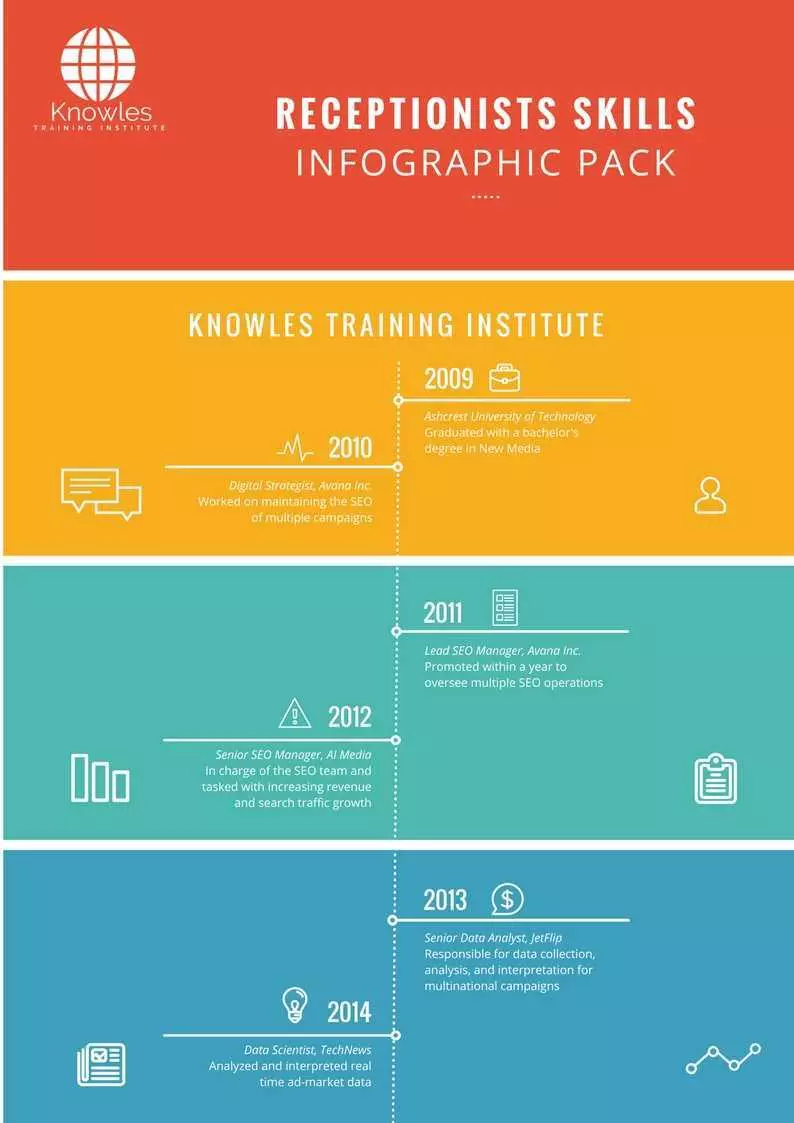 Knowles
TRAINING INSTITUTE

RECEPTIONISTS SKILLS
INFOGRAPHIC PACK

KNOWLES TRAINING INSTITUTE

2009
Ashcrest University of Technology
Graduated with a bachelor's degree in New Media

2010
Digital Strategist, Avana Inc.
Worked on maintaining the SEO of multiple campaigns

2011
Lead SEO Manager, Avana Inc.
Promoted within a year to oversee multiple SEO operations

2012
Senior SEO Manager, AI Media
In charge of the SEO team and tasked with increasing revenue and search traffic growth

2013
Senior Data Analyst, JetFlip
Responsible for data collection, analysis, and interpretation for multinational campaigns

2014
Data Scientist, TechNews
Analyzed and interpreted real time ad-market data