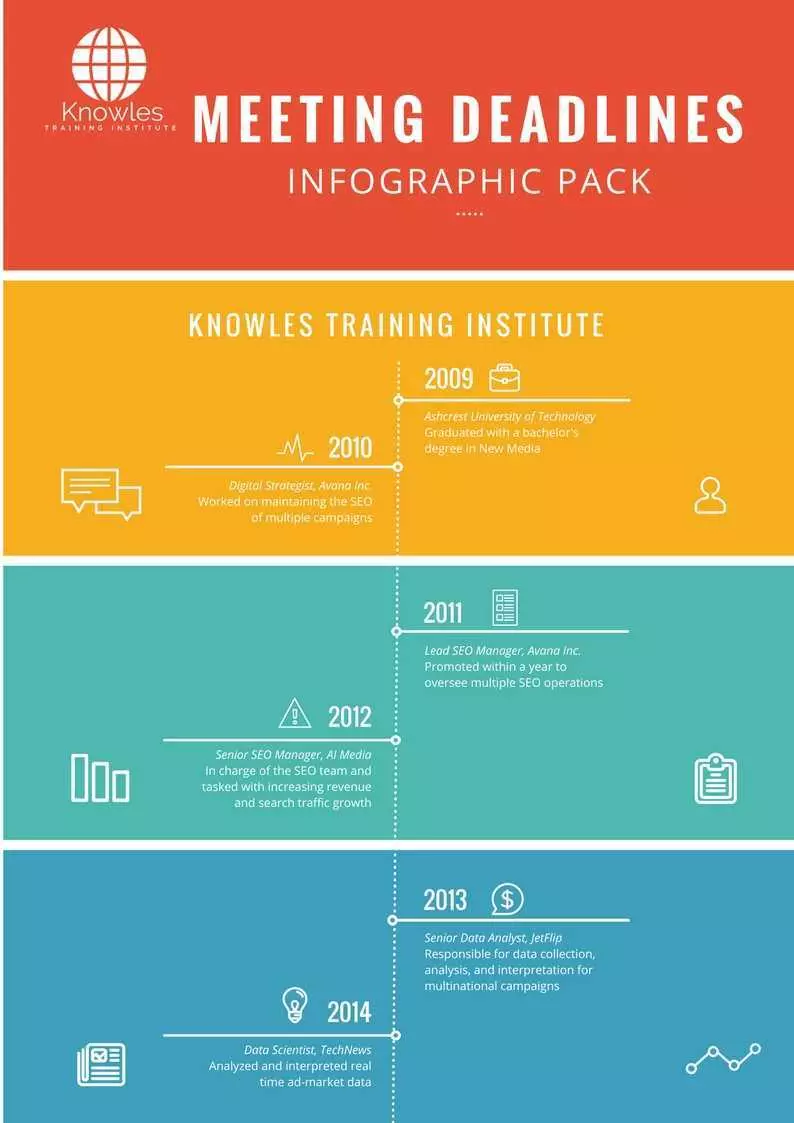 Knowles
TRAINING INSTITUTE

MEETING DEADLINES
INFOGRAPHIC PACK

KNOWLES TRAINING INSTITUTE

2009
Ashcrest University of Technology
Graduated with a bachelor's degree in New Media

2010
Digital Strategist, Avana Inc.
Worked on maintaining the SEO of multiple campaigns

2011
Lead SEO Manager, Avana Inc.
Promoted within a year to oversee multiple SEO operations

2012
Senior SEO Manager, AI Media
In charge of the SEO team and tasked with increasing revenue and search traffic growth

2013
Senior Data Analyst, JetFlip
Responsible for data collection, analysis, and interpretation for multinational campaigns

2014
Data Scientist, TechNews
Analyzed and interpreted real time ad-market data