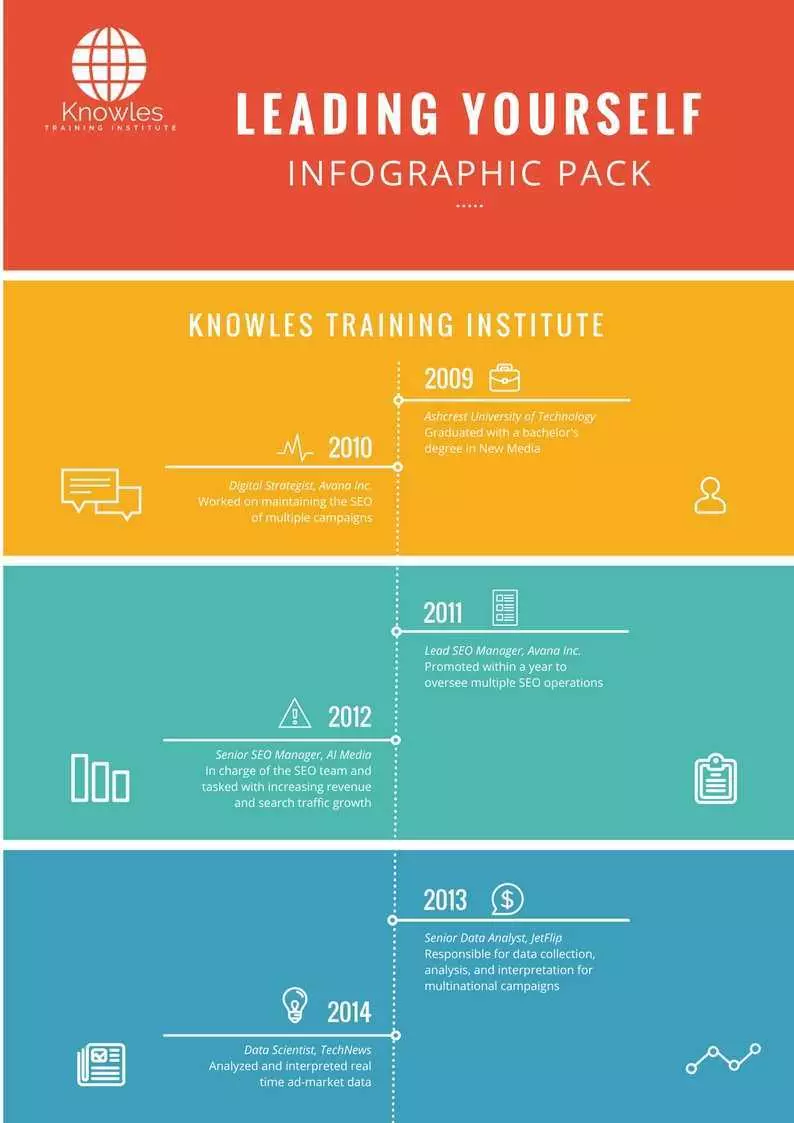 Knowles
TRAINING INSTITUTE

LEADING YOURSELF

INFOGRAPHIC PACK

KNOWLES TRAINING INSTITUTE

2009

Ashcrest University of Technology
Graduated with a bachelor's degree in New Media

2010

Digital Strategist, Avana Inc.
Worked on maintaining the SEO of multiple campaigns

2011

Lead SEO Manager, Avana Inc.
Promoted within a year to oversee multiple SEO operations

2012

Senior SEO Manager, AI Media
In charge of the SEO team and tasked with increasing revenue and search traffic growth

2013

Senior Data Analyst, JetFlip
Responsible for data collection, analysis, and interpretation for multinational campaigns

2014

Data Scientist, TechNews
Analyzed and interpreted real time ad-market data