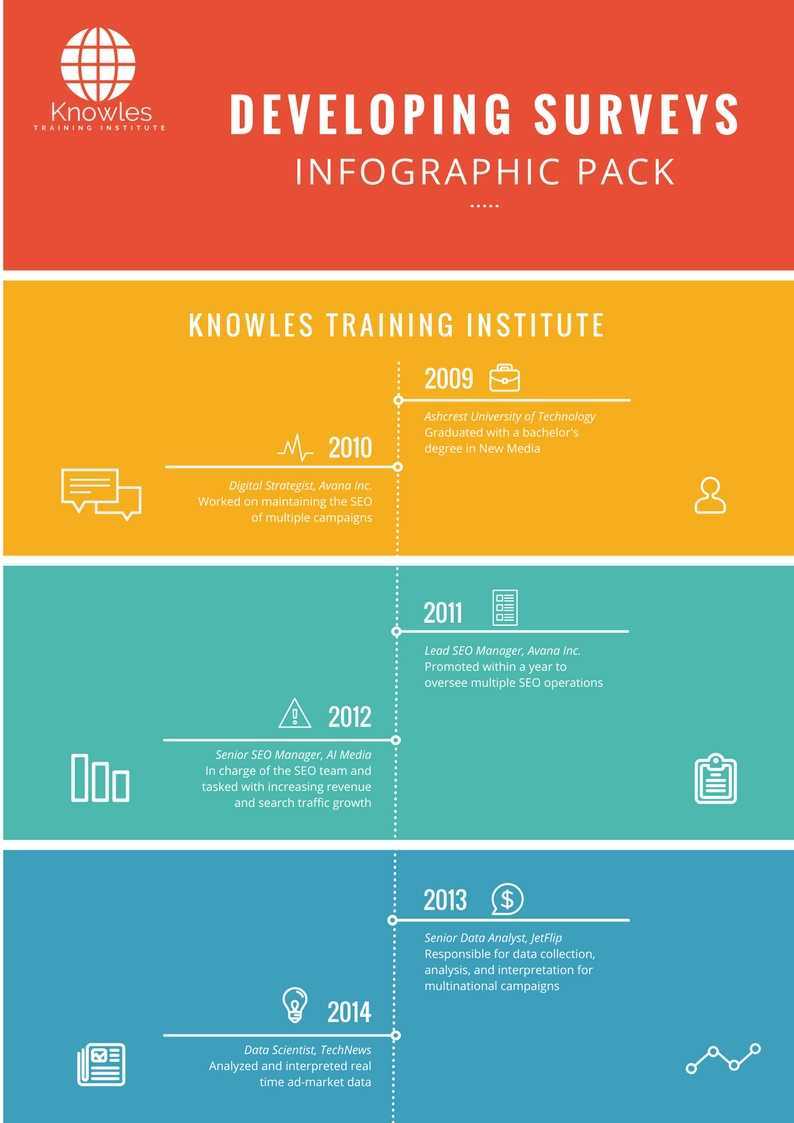 Knowles
TRAINING INSTITUTE

DEVELOPING SURVEYS
INFOGRAPHIC PACK

KNOWLES TRAINING INSTITUTE

2009
Ashcrest University of Technology
Graduated with a bachelor's degree in New Media

2010
Digital Strategist, Avana Inc.
Worked on maintaining the SEO of multiple campaigns

2011
Lead SEO Manager, Avana Inc.
Promoted within a year to oversee multiple SEO operations

2012
Senior SEO Manager, AI Media
In charge of the SEO team and tasked with increasing revenue and search traffic growth

2013
Senior Data Analyst, JetFlip
Responsible for data collection, analysis, and interpretation for multinational campaigns

2014
Data Scientist, TechNews
Analyzed and interpreted real time ad-market data