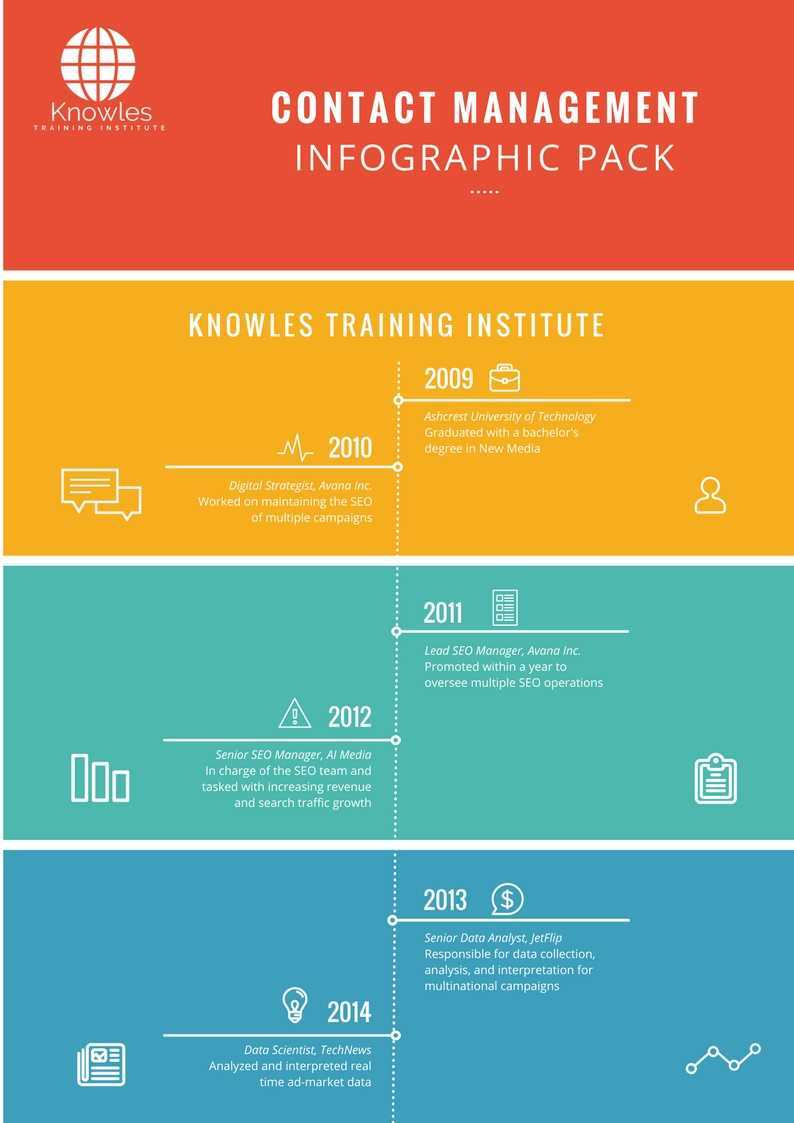 Knowles
TRAINING INSTITUTE

CONTACT MANAGEMENT
INFOGRAPHIC PACK

KNOWLES TRAINING INSTITUTE

2009
Ashcrest University of Technology
Graduated with a bachelor's degree in New Media

2010
Digital Strategist, Avana Inc.
Worked on maintaining the SEO of multiple campaigns

2011
Lead SEO Manager, Avana Inc.
Promoted within a year to oversee multiple SEO operations

2012
Senior SEO Manager, AI Media
In charge of the SEO team and tasked with increasing revenue and search traffic growth

2013
Senior Data Analyst, JetFlip
Responsible for data collection, analysis, and interpretation for multinational campaigns

2014
Data Scientist, TechNews
Analyzed and interpreted real time ad-market data