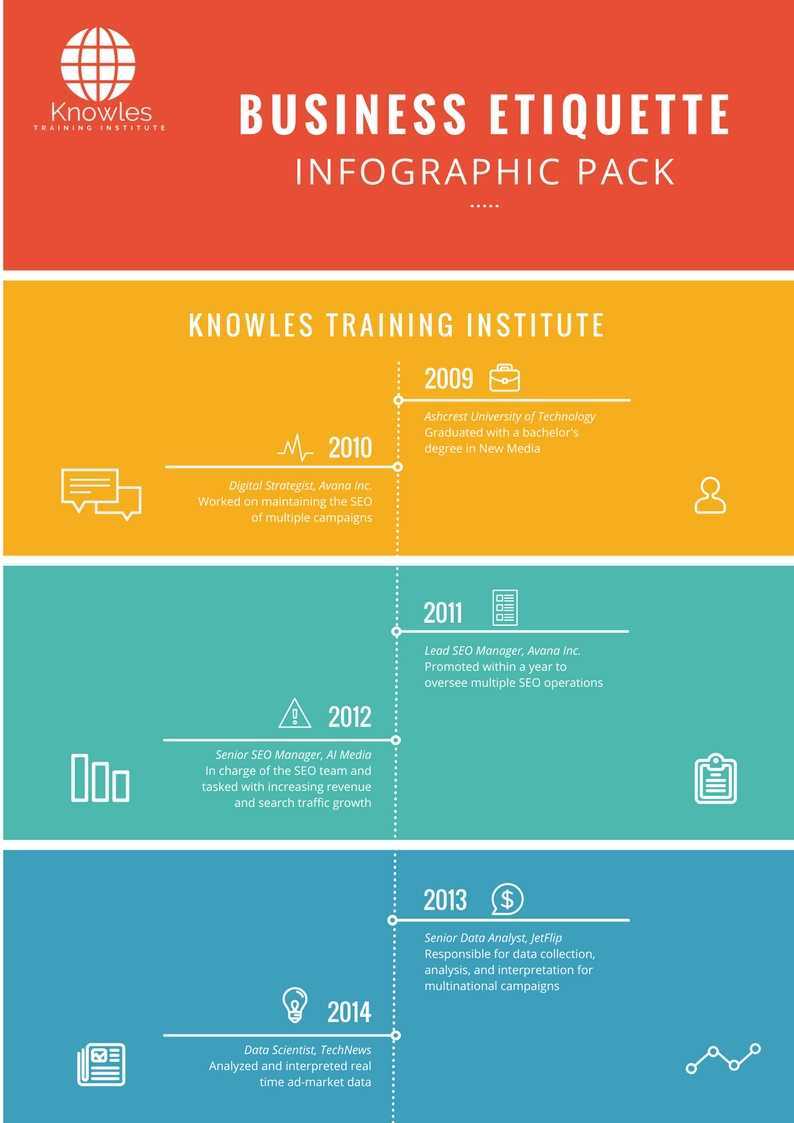 Knowles
TRAINING INSTITUTE

BUSINESS ETIQUETTE
INFOGRAPHIC PACK

KNOWLES TRAINING INSTITUTE

2009
Ashcrest University of Technology
Graduated with a bachelor's degree in New Media

2010
Digital Strategist, Avana Inc.
Worked on maintaining the SEO of multiple campaigns

2011
Lead SEO Manager, Avana Inc.
Promoted within a year to oversee multiple SEO operations

2012
Senior SEO Manager, AI Media
In charge of the SEO team and tasked with increasing revenue and search traffic growth

2013
Senior Data Analyst, JetFlip
Responsible for data collection, analysis, and interpretation for multinational campaigns

2014
Data Scientist, TechNews
Analyzed and interpreted real time ad-market data