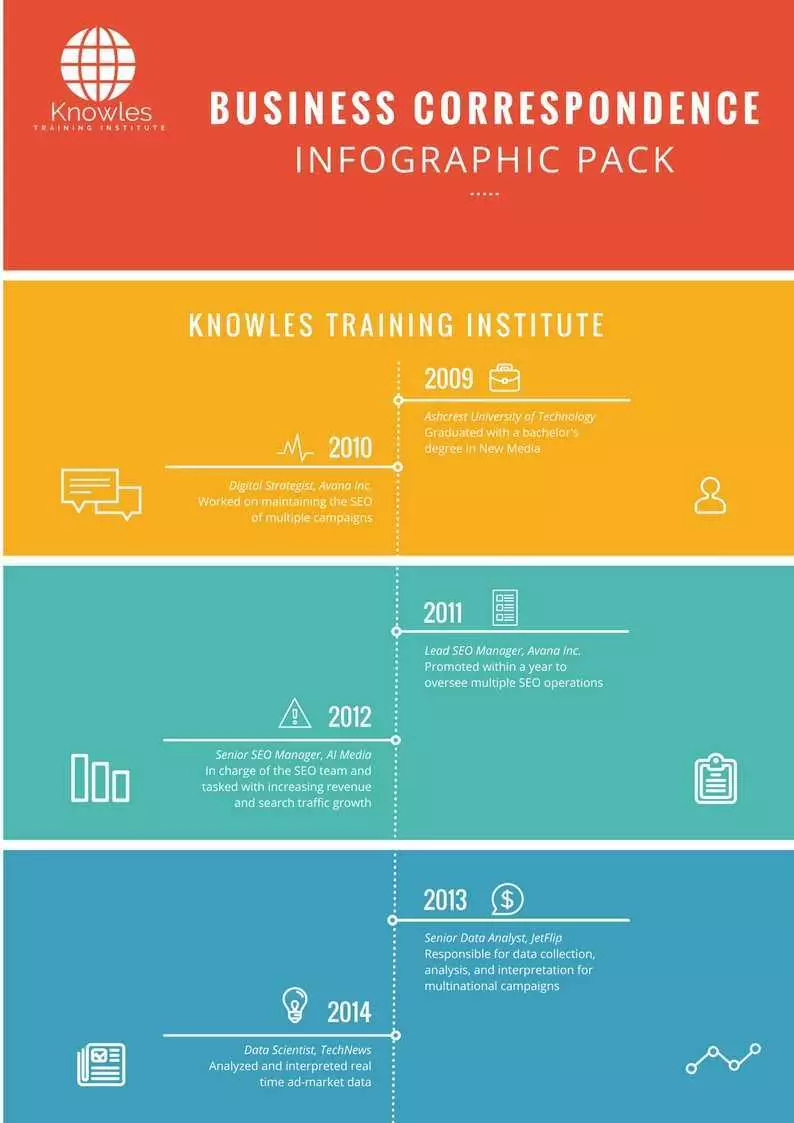 Knowles
TRAINING INSTITUTE

BUSINESS CORRESPONDENCE
INFOGRAPHIC PACK

KNOWLES TRAINING INSTITUTE

2009
Ashcrest University of Technology
Graduated with a bachelor's degree in New Media

2010
Digital Strategist, Avana Inc.
Worked on maintaining the SEO of multiple campaigns

2011
Lead SEO Manager, Avana Inc.
Promoted within a year to oversee multiple SEO operations

2012
Senior SEO Manager, AI Media
In charge of the SEO team and tasked with increasing revenue and search traffic growth

2013
Senior Data Analyst, JetFlip
Responsible for data collection, analysis, and interpretation for multinational campaigns

2014
Data Scientist, TechNews
Analyzed and interpreted real time ad-market data