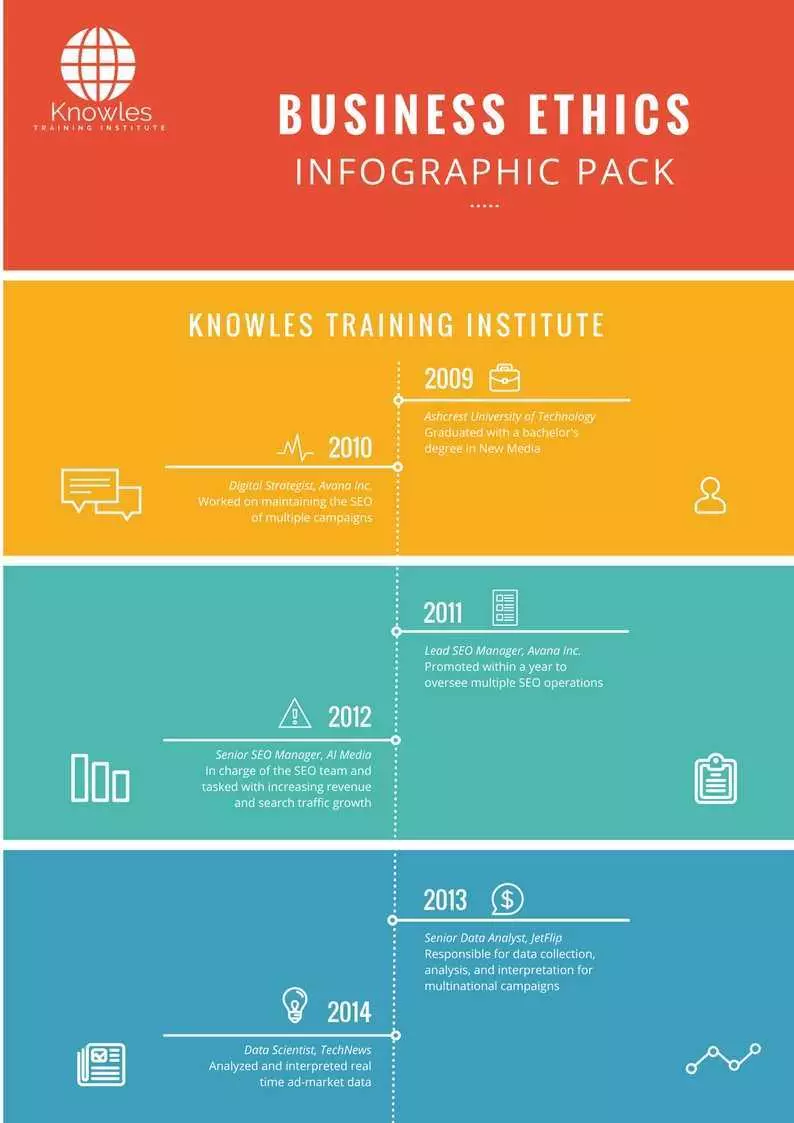 Knowles
TRAINING INSTITUTE

BUSINESS ETHICS
INFOGRAPHIC PACK

KNOWLES TRAINING INSTITUTE

2009
Ashcrest University of Technology
Graduated with a bachelor's degree in New Media

2010
Digital Strategist, Avana Inc.
Worked on maintaining the SEO of multiple campaigns

2011
Lead SEO Manager, Avana Inc.
Promoted within a year to oversee multiple SEO operations

2012
Senior SEO Manager, AI Media
In charge of the SEO team and tasked with increasing revenue and search traffic growth

2013
Senior Data Analyst, JetFlip
Responsible for data collection, analysis, and interpretation for multinational campaigns

2014
Data Scientist, TechNews
Analyzed and interpreted real time ad-market data