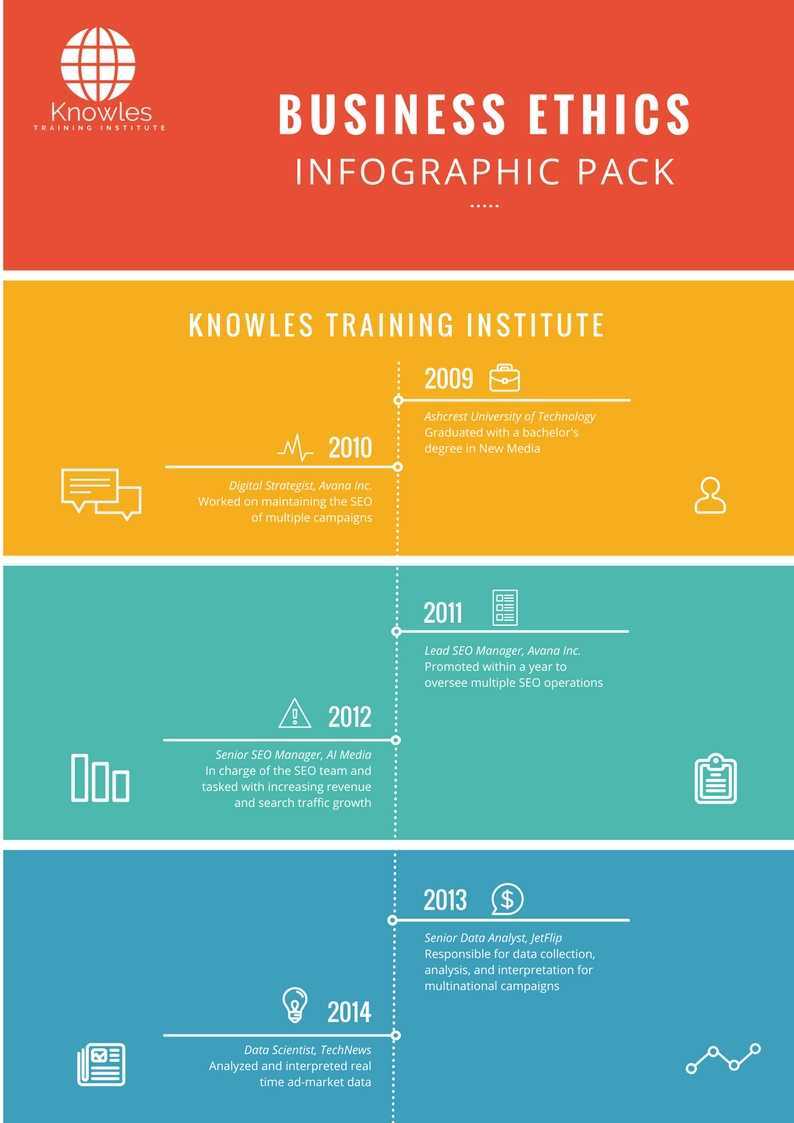 Knowles
TRAINING INSTITUTE

BUSINESS ETHICS
INFOGRAPHIC PACK

KNOWLES TRAINING INSTITUTE

2009
Ashcrest University of Technology
Graduated with a bachelor's degree in New Media

2010
Digital Strategist, Avana Inc.
Worked on maintaining the SEO of multiple campaigns

2011
Lead SEO Manager, Avana Inc.
Promoted within a year to oversee multiple SEO operations

2012
Senior SEO Manager, AI Media
In charge of the SEO team and tasked with increasing revenue and search traffic growth

2013
Senior Data Analyst, JetFlip
Responsible for data collection, analysis, and interpretation for multinational campaigns

2014
Data Scientist, TechNews
Analyzed and interpreted real time ad-market data