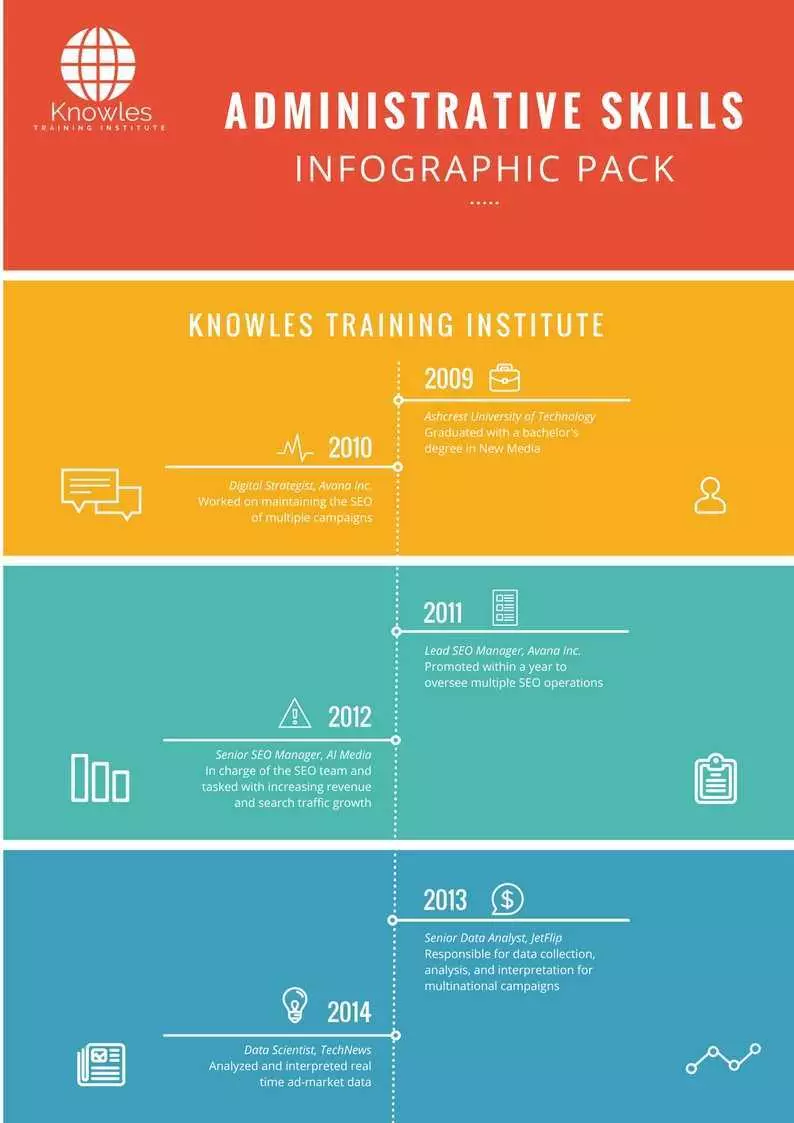 Knowles
TRAINING INSTITUTE

ADMINISTRATIVE SKILLS
INFOGRAPHIC PACK

KNOWLES TRAINING INSTITUTE

2009
Ashcrest University of Technology
Graduated with a bachelor's degree in New Media

2010
Digital Strategist, Avana Inc.
Worked on maintaining the SEO of multiple campaigns

2011
Lead SEO Manager, Avana Inc.
Promoted within a year to oversee multiple SEO operations

2012
Senior SEO Manager, AI Media
In charge of the SEO team and tasked with increasing revenue and search traffic growth

2013
Senior Data Analyst, JetFlip
Responsible for data collection, analysis, and interpretation for multinational campaigns

2014
Data Scientist, TechNews
Analyzed and interpreted real time ad-market data