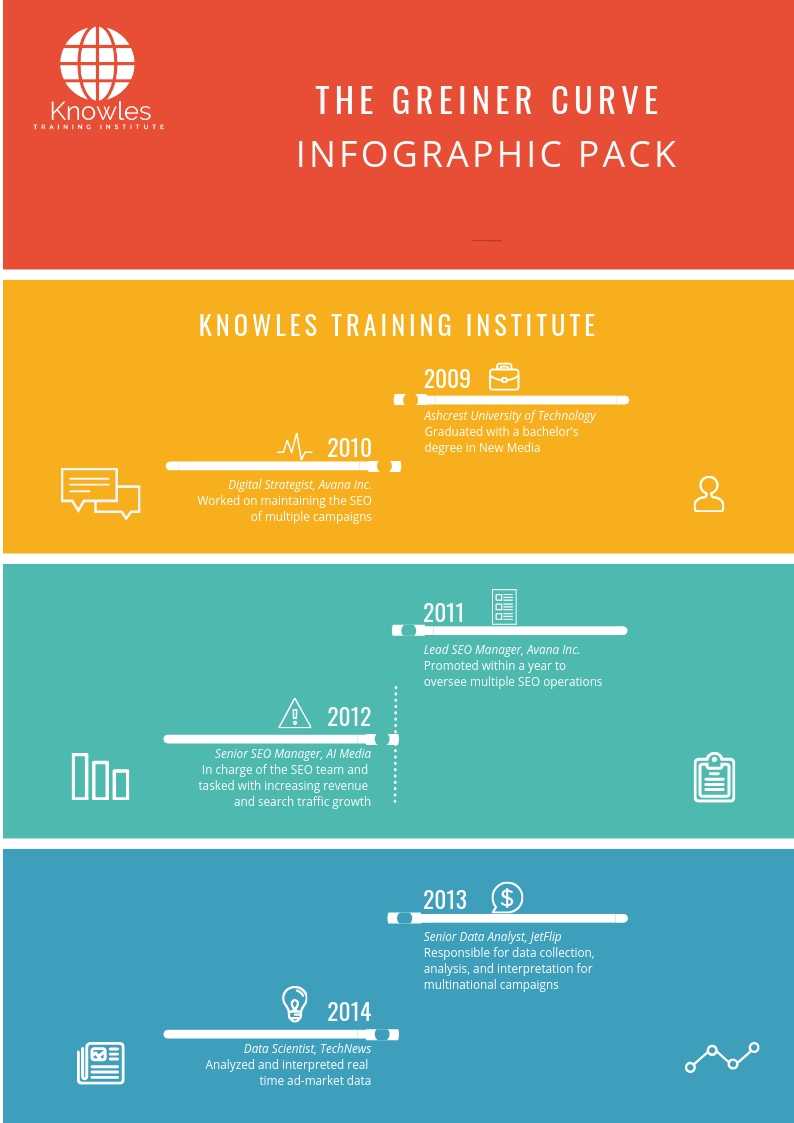 Knowles
TRAINING INSTITUTE

THE GREINER CURVE
INFOGRAPHIC PACK

KNOWLES TRAINING INSTITUTE

2009
Ashcrest University of Technology
Graduated with a bachelor's degree in New Media

2010
Digital Strategist, Avana Inc.
Worked on maintaining the SEO of multiple campaigns

2011
Lead SEO Manager, Avana Inc.
Promoted within a year to oversee multiple SEO operations

2012
Senior SEO Manager, AI Media
In charge of the SEO team and tasked with increasing revenue and search traffic growth

2013
Senior Data Analyst, JetFlip
Responsible for data collection, analysis, and interpretation for multinational campaigns

2014
Data Scientist, TechNews
Analyzed and interpreted real time ad-market data