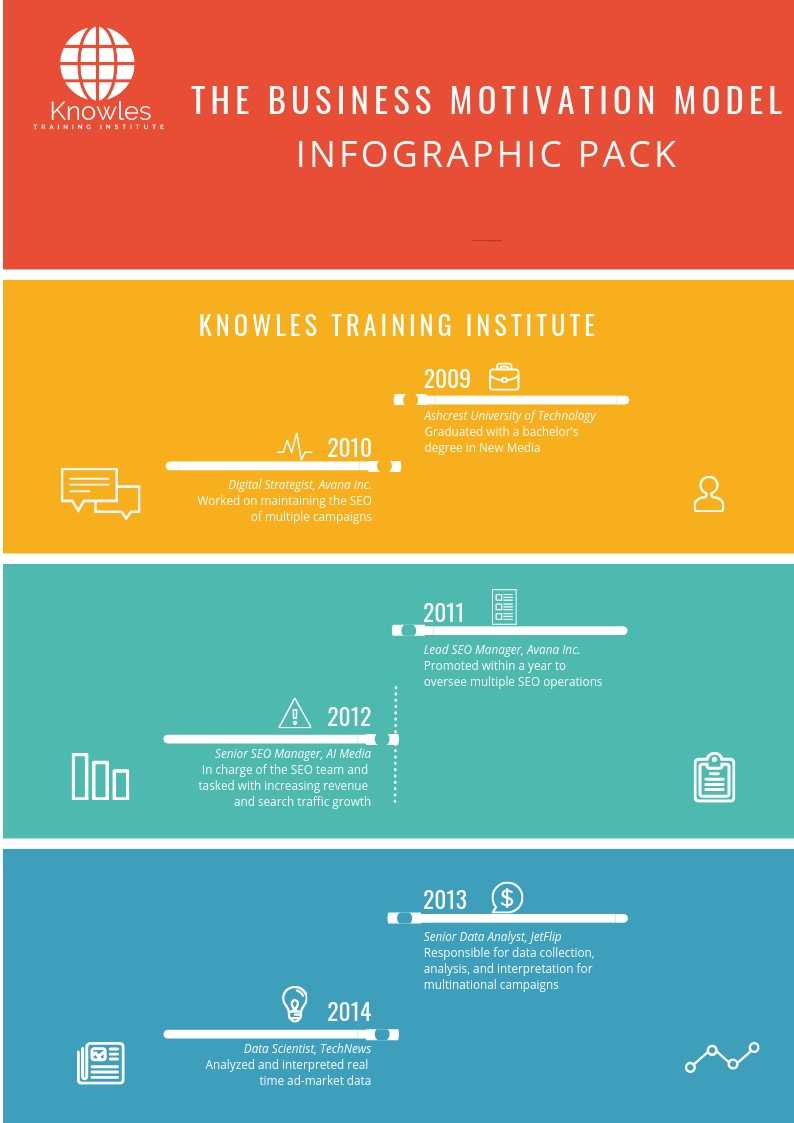 Knowles
TRAINING INSTITUTE

THE BUSINESS MOTIVATION MODEL
INFOGRAPHIC PACK

KNOWLES TRAINING INSTITUTE

2009
Ashcrest University of Technology
Graduated with a bachelor's degree in New Media

2010
Digital Strategist, Avana Inc.
Worked on maintaining the SEO of multiple campaigns

2011
Lead SEO Manager, Avana Inc.
Promoted within a year to oversee multiple SEO operations

2012
Senior SEO Manager, AI Media
In charge of the SEO team and tasked with increasing revenue and search traffic growth

2013
Senior Data Analyst, JetFlip
Responsible for data collection, analysis, and interpretation for multinational campaigns

2014
Data Scientist, TechNews
Analyzed and interpreted real time ad-market data