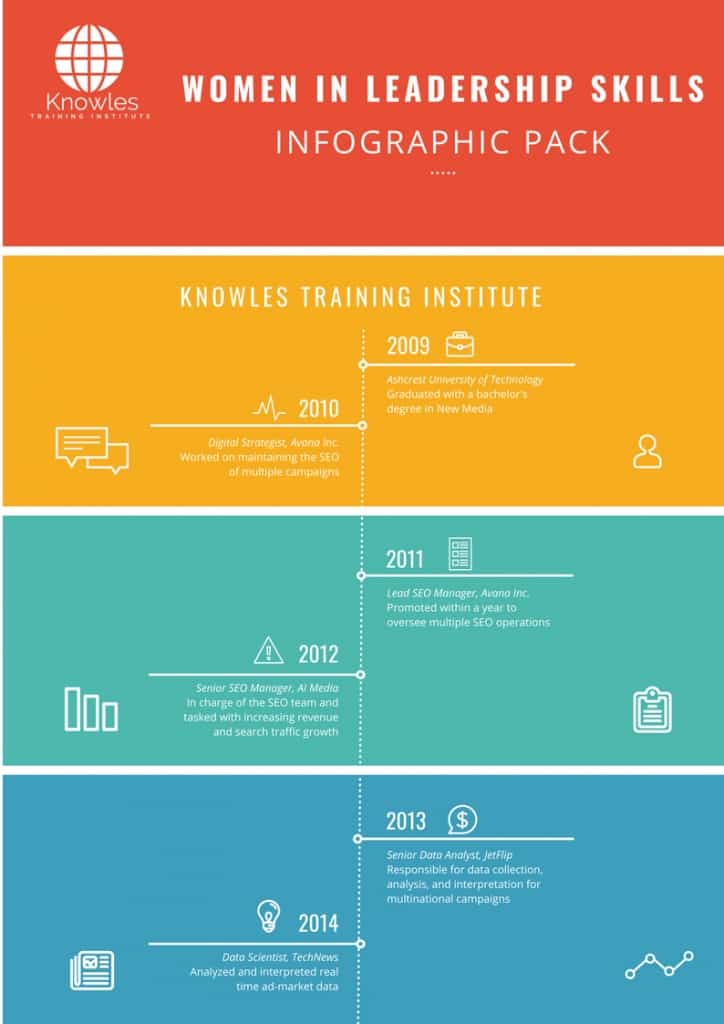 Knowles
TRAINING INSTITUTE

WOMEN IN LEADERSHIP SKILLS
INFOGRAPHIC PACK

KNOWLES TRAINING INSTITUTE

2009
Ashcrest University of Technology
Graduated with a bachelor's degree in New Media

2010
Digital Strategist, Avana Inc.
Worked on maintaining the SEO of multiple campaigns

2011
Lead SEO Manager, Avana Inc.
Promoted within a year to oversee multiple SEO operations

2012
Senior SEO Manager, AI Media
In charge of the SEO team and tasked with increasing revenue and search traffic growth

2013
Senior Data Analyst, JetFlip
Responsible for data collection, analysis, and interpretation for multinational campaigns

2014
Data Scientist, TechNews
Analyzed and interpreted real time ad-market data