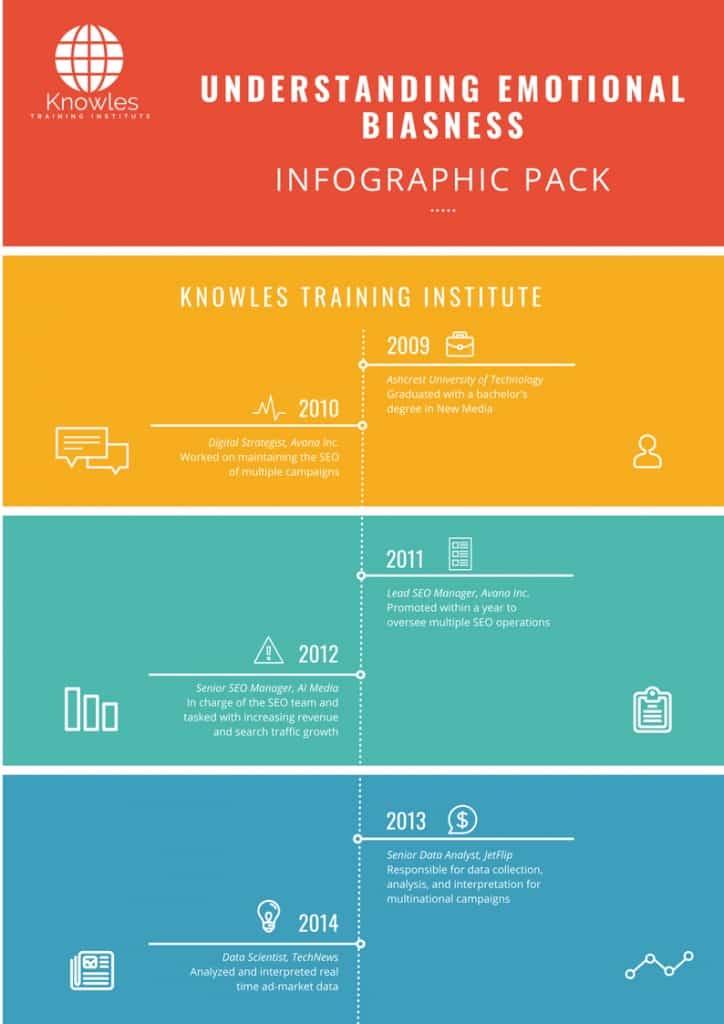 Knowles
TRAINING INSTITUTE

UNDERSTANDING EMOTIONAL BIASNESS

INFOGRAPHIC PACK

KNOWLES TRAINING INSTITUTE

2009

Ashcrest University of Technology
Graduated with a bachelor's degree in New Media

2010

Digital Strategist, Avana Inc.
Worked on maintaining the SEO of multiple campaigns

2011

Lead SEO Manager, Avana Inc.
Promoted within a year to oversee multiple SEO operations

2012

Senior SEO Manager, AI Media
In charge of the SEO team and tasked with increasing revenue and search traffic growth

2013

Senior Data Analyst, JetFlip
Responsible for data collection, analysis, and interpretation for multinational campaigns

2014

Data Scientist, TechNews
Analyzed and interpreted real time ad-market data