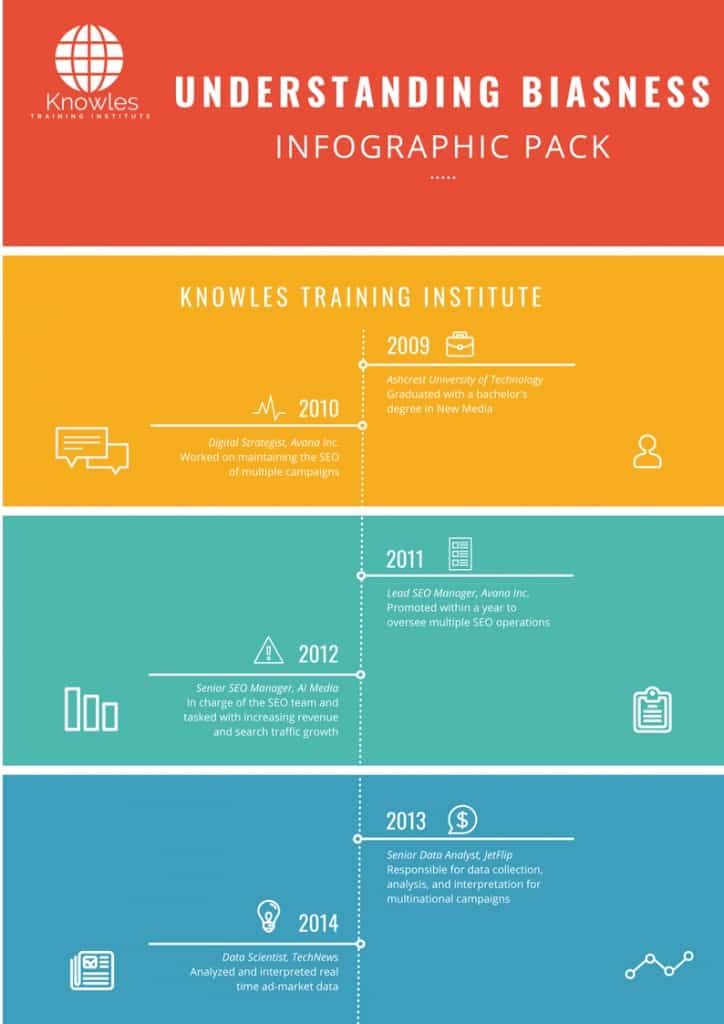 Knowles
TRAINING INSTITUTE

UNDERSTANDING BIASNESS

INFOGRAPHIC PACK

KNOWLES TRAINING INSTITUTE

2009

Ashcrest University of Technology
Graduated with a bachelor's degree in New Media

2010

Digital Strategist, Avana Inc.
Worked on maintaining the SEO of multiple campaigns

2011

Lead SEO Manager, Avana Inc.
Promoted within a year to oversee multiple SEO operations

2012

Senior SEO Manager, AI Media
In charge of the SEO team and tasked with increasing revenue and search traffic growth

2013

Senior Data Analyst, JetFlip
Responsible for data collection, analysis, and interpretation for multinational campaigns

2014

Data Scientist, TechNews
Analyzed and interpreted real time ad-market data