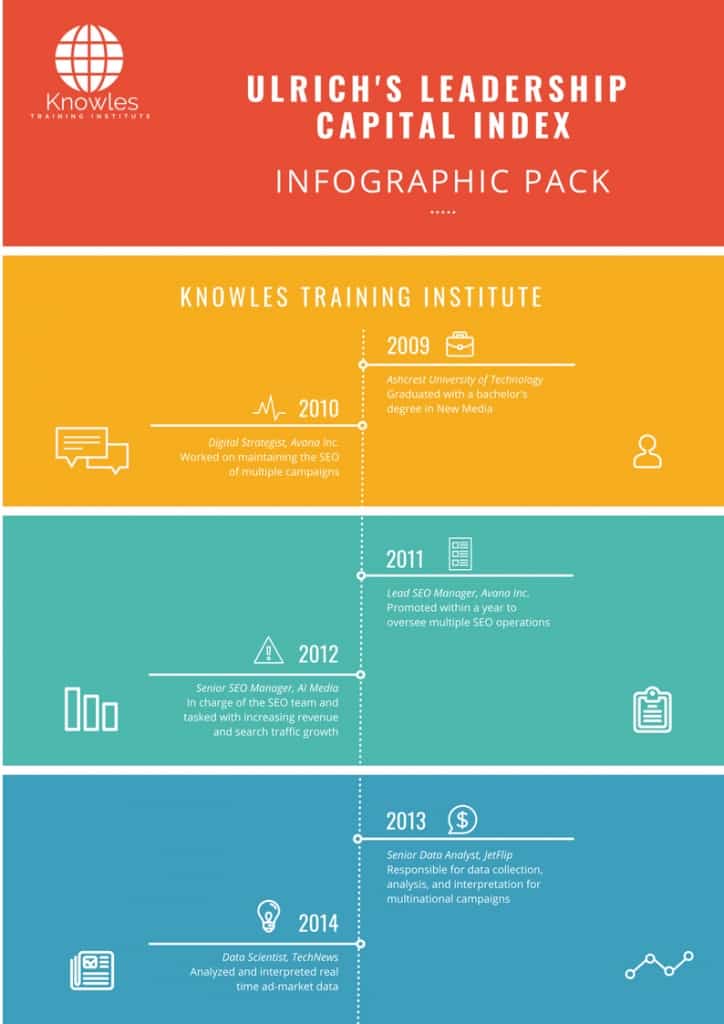 Knowles
TRAINING INSTITUTE

ULRICH'S LEADERSHIP CAPITAL INDEX

INFOGRAPHIC PACK

KNOWLES TRAINING INSTITUTE

2009

Ashcrest University of Technology
Graduated with a bachelor's degree in New Media

2010

Digital Strategist, Avana Inc.
Worked on maintaining the SEO of multiple campaigns

2011

Lead SEO Manager, Avana Inc.
Promoted within a year to oversee multiple SEO operations

2012

Senior SEO Manager, AI Media
In charge of the SEO team and tasked with increasing revenue and search traffic growth

2013

Senior Data Analyst, JetFlip
Responsible for data collection, analysis, and interpretation for multinational campaigns

2014

Data Scientist, TechNews
Analyzed and interpreted real time ad-market data