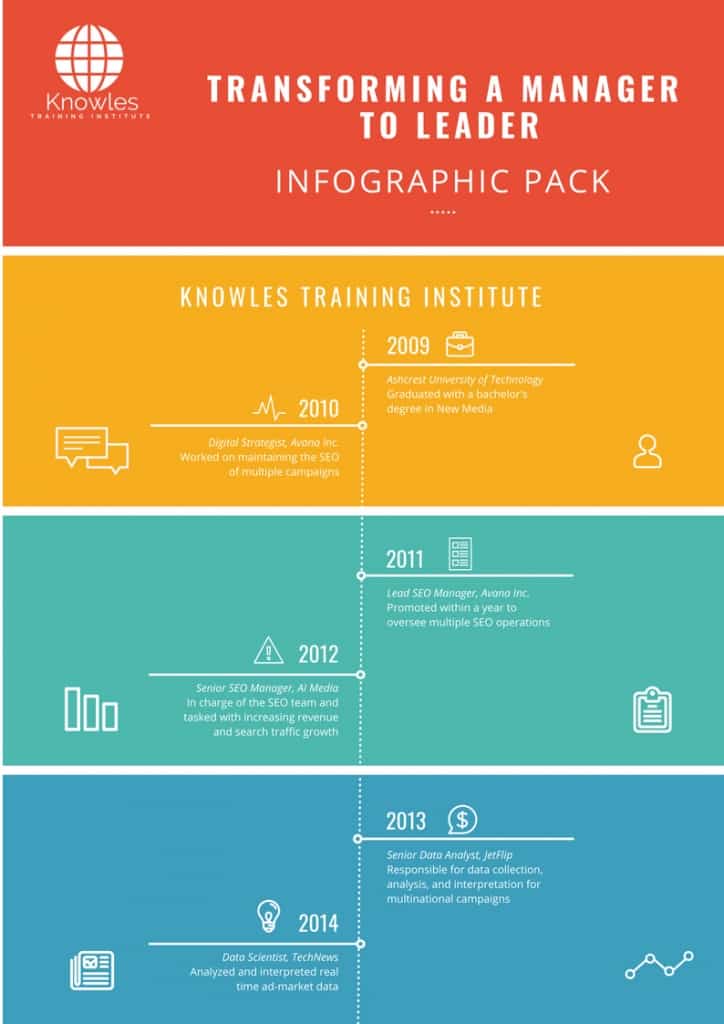 Knowles
TRAINING INSTITUTE

TRANSFORMING A MANAGER TO LEADER

INFOGRAPHIC PACK

KNOWLES TRAINING INSTITUTE

2009

Ashcrest University of Technology
Graduated with a bachelor's degree in New Media

2010

Digital Strategist, Avana Inc.
Worked on maintaining the SEO of multiple campaigns

2011

Lead SEO Manager, Avana Inc.
Promoted within a year to oversee multiple SEO operations

2012

Senior SEO Manager, AI Media
In charge of the SEO team and tasked with increasing revenue and search traffic growth

2013

Senior Data Analyst, JetFlip
Responsible for data collection, analysis, and interpretation for multinational campaigns

2014

Data Scientist, TechNews
Analyzed and interpreted real time ad-market data