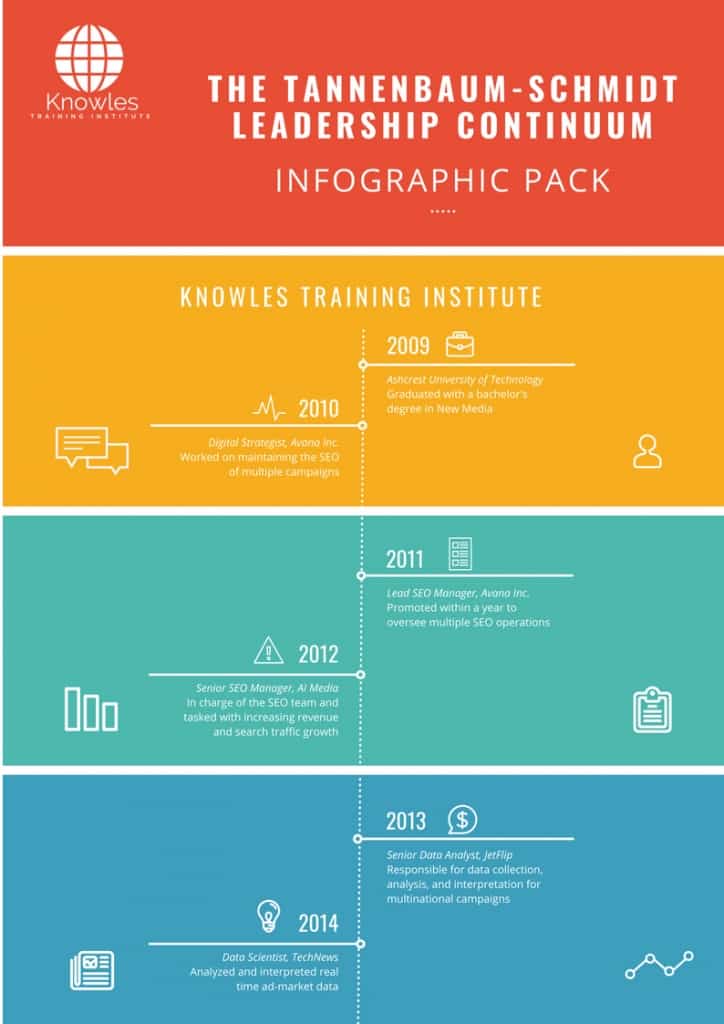 Knowles
TRAINING INSTITUTE

THE TANNENBAUM-SCHMIDT LEADERSHIP CONTINUUM

INFOGRAPHIC PACK

KNOWLES TRAINING INSTITUTE

2009

Ashcrest University of Technology
Graduated with a bachelor's degree in New Media

2010

Digital Strategist, Avana Inc.
Worked on maintaining the SEO of multiple campaigns

2011

Lead SEO Manager, Avana Inc.
Promoted within a year to oversee multiple SEO operations

2012

Senior SEO Manager, AI Media
In charge of the SEO team and tasked with increasing revenue and search traffic growth

2013

Senior Data Analyst, JetFlip
Responsible for data collection, analysis, and interpretation for multinational campaigns

2014

Data Scientist, TechNews
Analyzed and interpreted real time ad-market data