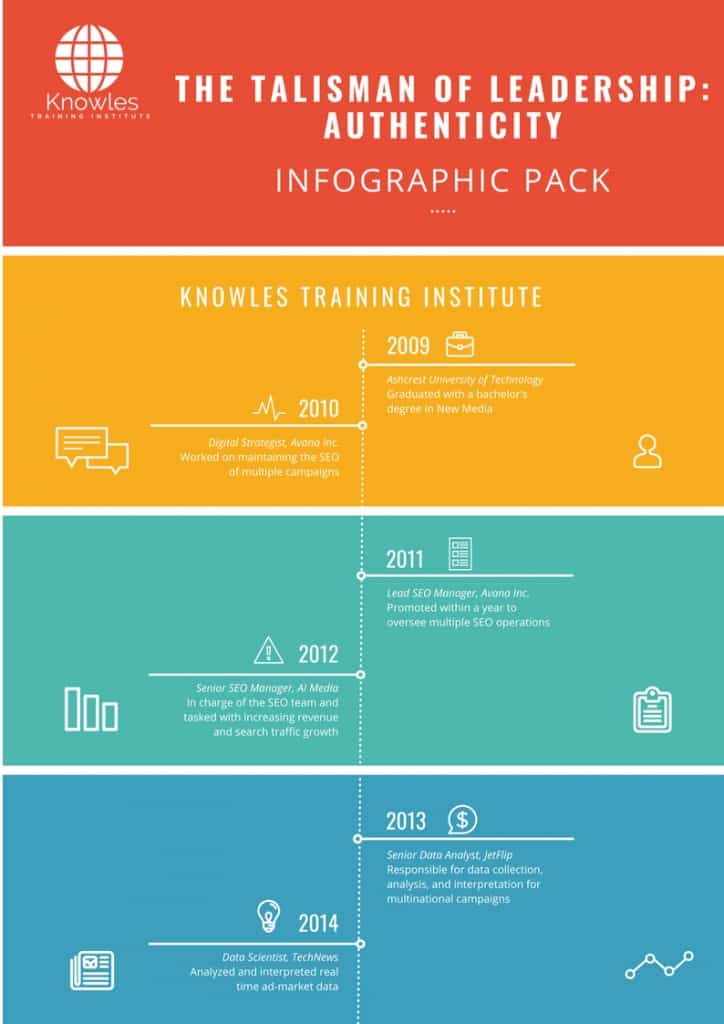 Knowles
TRAINING INSTITUTE

THE TALISMAN OF LEADERSHIP: AUTHENTICITY

INFOGRAPHIC PACK

KNOWLES TRAINING INSTITUTE

2009

Ashcrest University of Technology
Graduated with a bachelor's degree in New Media

2010

Digital Strategist, Avana Inc.
Worked on maintaining the SEO of multiple campaigns

2011

Lead SEO Manager, Avana Inc.
Promoted within a year to oversee multiple SEO operations

2012

Senior SEO Manager, AI Media
In charge of the SEO team and tasked with increasing revenue and search traffic growth

2013

Senior Data Analyst, JetFlip
Responsible for data collection, analysis, and interpretation for multinational campaigns

2014

Data Scientist, TechNews
Analyzed and interpreted real time ad-market data