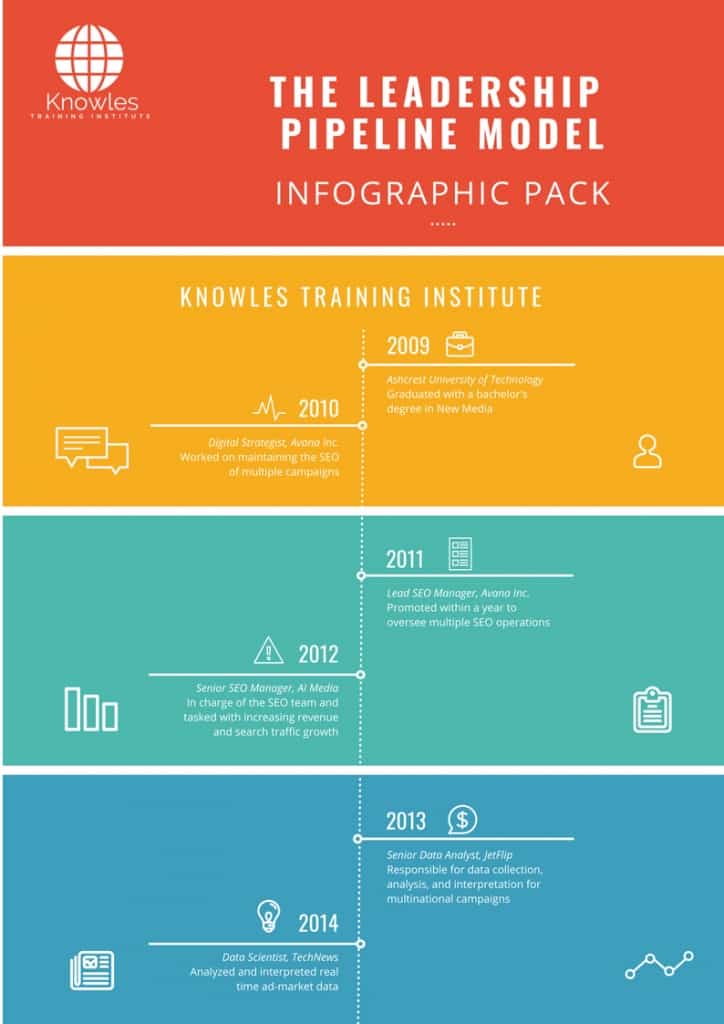 Knowles
TRAINING INSTITUTE

THE LEADERSHIP PIPELINE MODEL

INFOGRAPHIC PACK

KNOWLES TRAINING INSTITUTE

2009
Ashcrest University of Technology
Graduated with a bachelor's degree in New Media

2010
Digital Strategist, Avana Inc.
Worked on maintaining the SEO of multiple campaigns

2011
Lead SEO Manager, Avana Inc.
Promoted within a year to oversee multiple SEO operations

2012
Senior SEO Manager, AI Media
In charge of the SEO team and tasked with increasing revenue and search traffic growth

2013
Senior Data Analyst, JetFlip
Responsible for data collection, analysis, and interpretation for multinational campaigns

2014
Data Scientist, TechNews
Analyzed and interpreted real time ad-market data