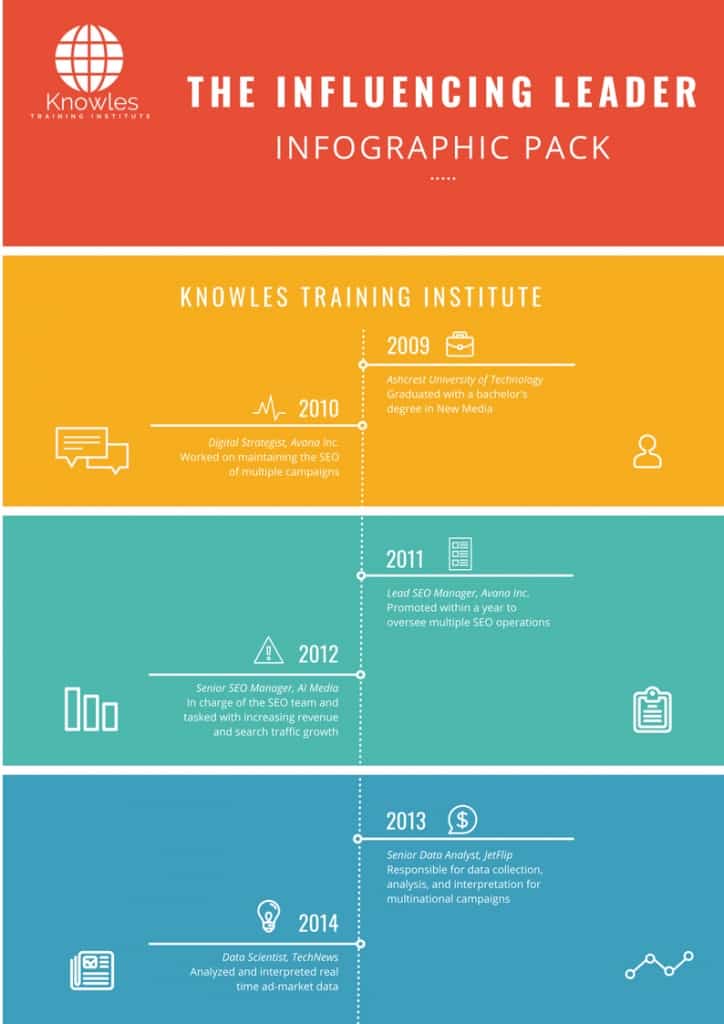 Knowles
TRAINING INSTITUTE

THE INFLUENCING LEADER

INFOGRAPHIC PACK

KNOWLES TRAINING INSTITUTE

2009

Ashcrest University of Technology
Graduated with a bachelor's degree in New Media

2010

Digital Strategist, Avana Inc.
Worked on maintaining the SEO of multiple campaigns

2011

Lead SEO Manager, Avana Inc.
Promoted within a year to oversee multiple SEO operations

2012

Senior SEO Manager, AI Media
In charge of the SEO team and tasked with increasing revenue and search traffic growth

2013

Senior Data Analyst, JetFlip
Responsible for data collection, analysis, and interpretation for multinational campaigns

2014

Data Scientist, TechNews
Analyzed and interpreted real time ad-market data