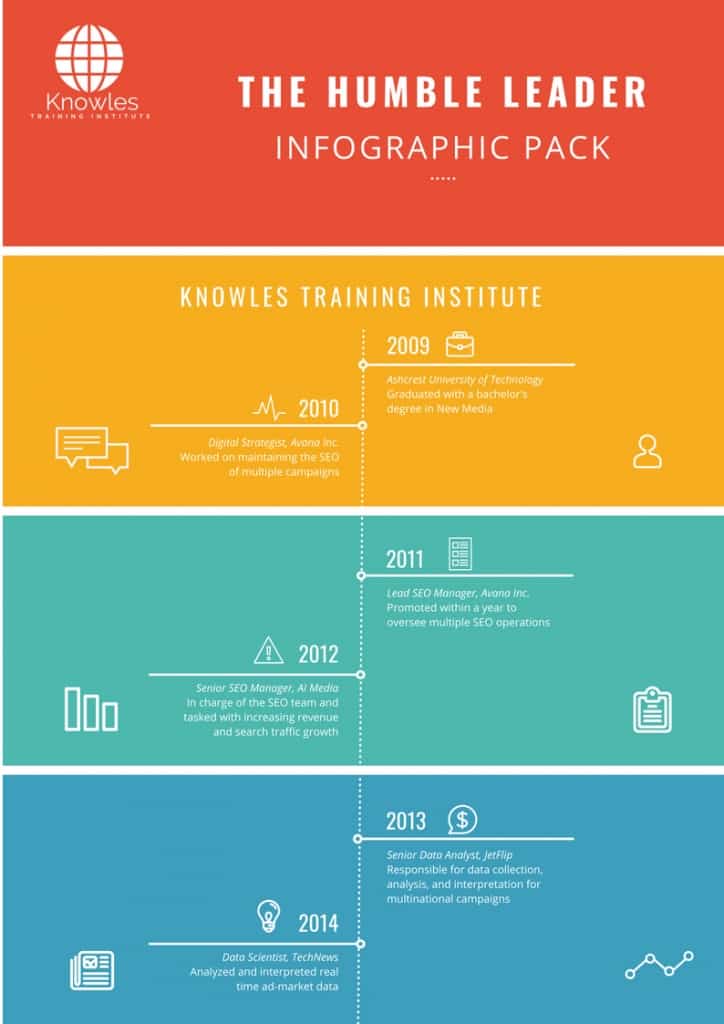 Knowles
TRAINING INSTITUTE

THE HUMBLE LEADER
INFOGRAPHIC PACK

KNOWLES TRAINING INSTITUTE

2009
Ashcrest University of Technology
Graduated with a bachelor's degree in New Media

2010
Digital Strategist, Avana Inc.
Worked on maintaining the SEO of multiple campaigns

2011
Lead SEO Manager, Avana Inc.
Promoted within a year to oversee multiple SEO operations

2012
Senior SEO Manager, AI Media
In charge of the SEO team and tasked with increasing revenue and search traffic growth

2013
Senior Data Analyst, JetFlip
Responsible for data collection, analysis, and interpretation for multinational campaigns

2014
Data Scientist, TechNews
Analyzed and interpreted real time ad-market data