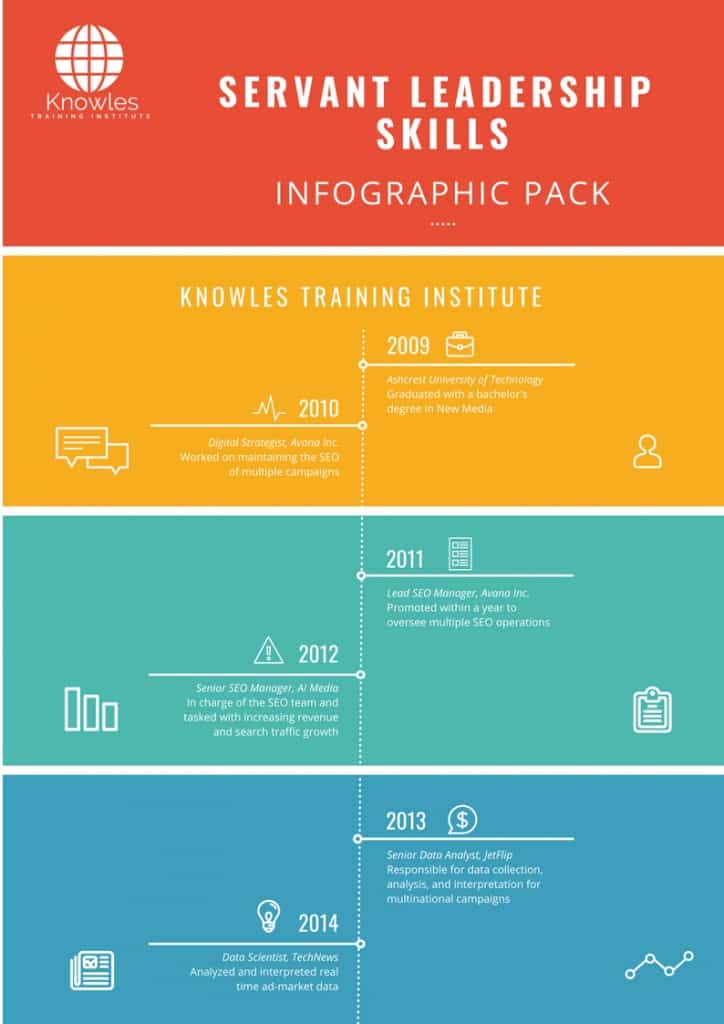 Knowles
TRAINING INSTITUTE

SERVANT LEADERSHIP SKILLS

INFOGRAPHIC PACK

KNOWLES TRAINING INSTITUTE

2009

Ashcrest University of Technology
Graduated with a bachelor's degree in New Media

2010

Digital Strategist, Avana Inc.
Worked on maintaining the SEO of multiple campaigns

2011

Lead SEO Manager, Avana Inc.
Promoted within a year to oversee multiple SEO operations

2012

Senior SEO Manager, AI Media
In charge of the SEO team and tasked with increasing revenue and search traffic growth

2013

Senior Data Analyst, JetFlip
Responsible for data collection, analysis, and interpretation for multinational campaigns

2014

Data Scientist, TechNews
Analyzed and interpreted real time ad-market data