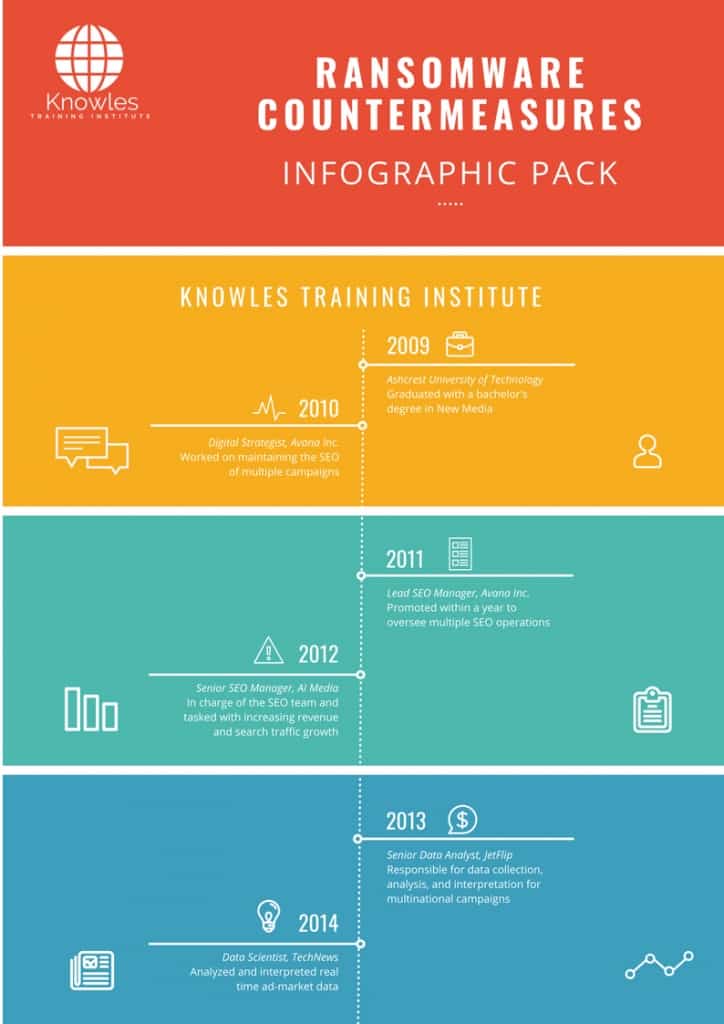 Knowles
TRAINING INSTITUTE

RANSOMWARE COUNTERMEASURES

INFOGRAPHIC PACK

KNOWLES TRAINING INSTITUTE

2009

Ashcrest University of Technology
Graduated with a bachelor's degree in New Media

2010

Digital Strategist, Avana Inc.
Worked on maintaining the SEO of multiple campaigns

2011

Lead SEO Manager, Avana Inc.
Promoted within a year to oversee multiple SEO operations

2012

Senior SEO Manager, AI Media
In charge of the SEO team and tasked with increasing revenue and search traffic growth

2013

Senior Data Analyst, JetFlip
Responsible for data collection, analysis, and interpretation for multinational campaigns

2014

Data Scientist, TechNews
Analyzed and interpreted real time ad-market data