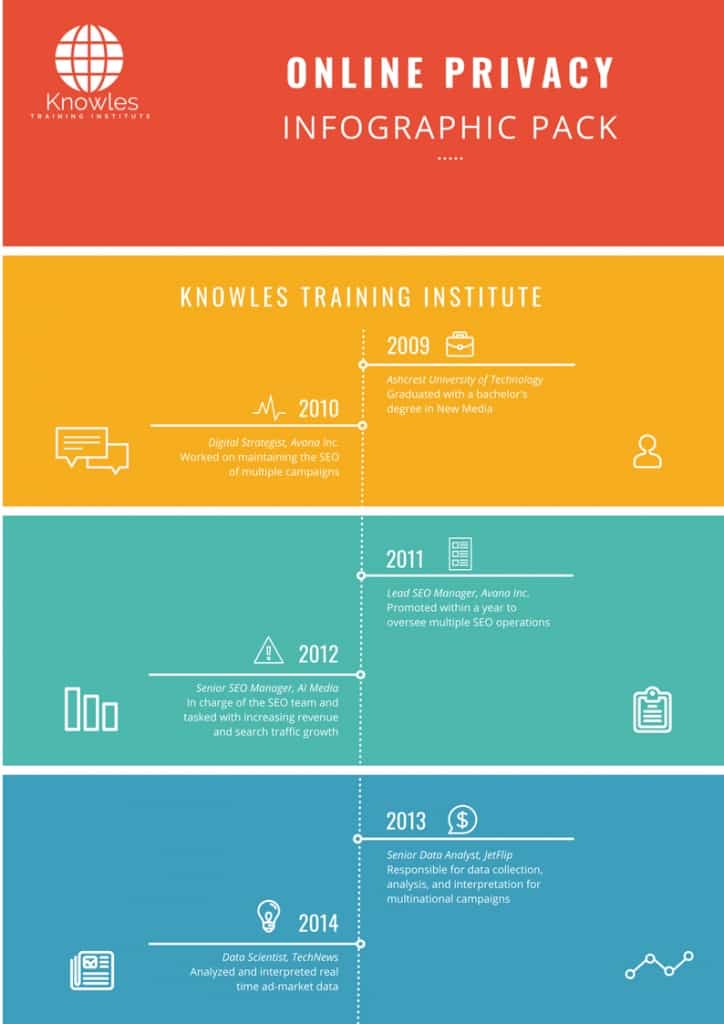 Knowles
TRAINING INSTITUTE

ONLINE PRIVACY
INFOGRAPHIC PACK

KNOWLES TRAINING INSTITUTE

2009
Ashcrest University of Technology
Graduated with a bachelor's degree in New Media

2010
Digital Strategist, Avana Inc.
Worked on maintaining the SEO of multiple campaigns

2011
Lead SEO Manager, Avana Inc.
Promoted within a year to oversee multiple SEO operations

2012
Senior SEO Manager, AI Media
In charge of the SEO team and tasked with increasing revenue and search traffic growth

2013
Senior Data Analyst, JetFlip
Responsible for data collection, analysis, and interpretation for multinational campaigns

2014
Data Scientist, TechNews
Analyzed and interpreted real time ad-market data