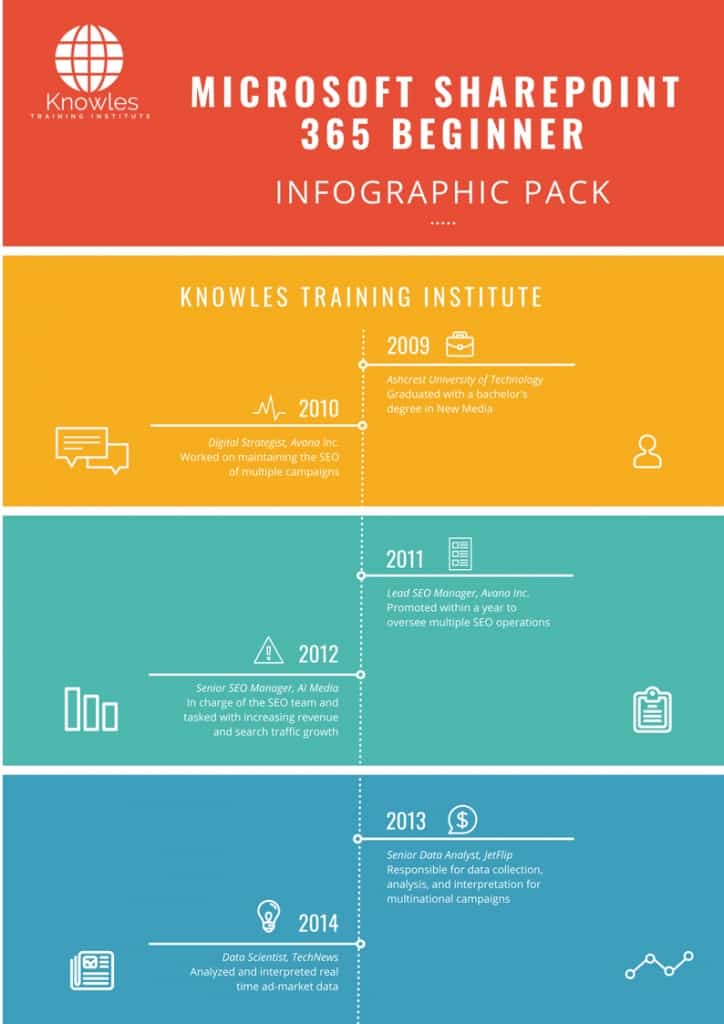 Knowles
TRAINING INSTITUTE

MICROSOFT SHAREPOINT 365 BEGINNER

INFOGRAPHIC PACK

KNOWLES TRAINING INSTITUTE

2009
Ashcrest University of Technology
Graduated with a bachelor's degree in New Media

2010
Digital Strategist, Avana Inc.
Worked on maintaining the SEO of multiple campaigns

2011
Lead SEO Manager, Avana Inc.
Promoted within a year to oversee multiple SEO operations

2012
Senior SEO Manager, AI Media
In charge of the SEO team and tasked with increasing revenue and search traffic growth

2013
Senior Data Analyst, JetFlip
Responsible for data collection, analysis, and interpretation for multinational campaigns

2014
Data Scientist, TechNews
Analyzed and interpreted real time ad-market data