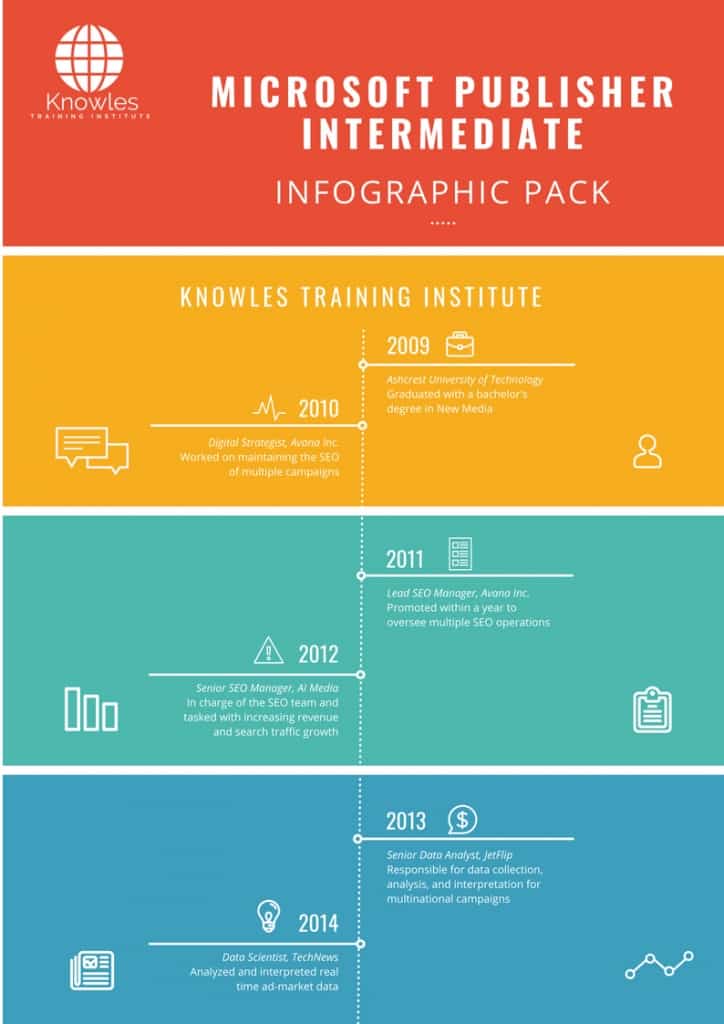 Knowles
TRAINING INSTITUTE

MICROSOFT PUBLISHER INTERMEDIATE

INFOGRAPHIC PACK

KNOWLES TRAINING INSTITUTE

2009
Ashcrest University of Technology
Graduated with a bachelor's degree in New Media

2010
Digital Strategist, Avana Inc.
Worked on maintaining the SEO of multiple campaigns

2011
Lead SEO Manager, Avana Inc.
Promoted within a year to oversee multiple SEO operations

2012
Senior SEO Manager, AI Media
In charge of the SEO team and tasked with increasing revenue and search traffic growth

2013
Senior Data Analyst, JetFlip
Responsible for data collection, analysis, and interpretation for multinational campaigns

2014
Data Scientist, TechNews
Analyzed and interpreted real time ad-market data