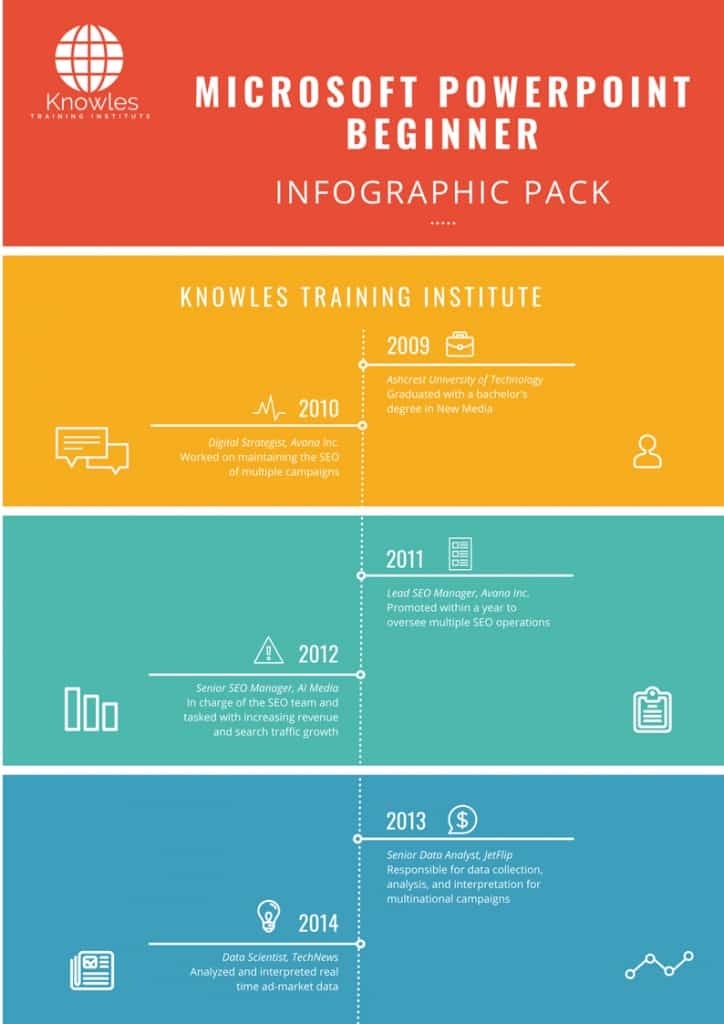 Knowles
TRAINING INSTITUTE

MICROSOFT POWERPOINT BEGINNER

INFOGRAPHIC PACK

KNOWLES TRAINING INSTITUTE

2009

Ashcrest University of Technology
Graduated with a bachelor's degree in New Media

2010

Digital Strategist, Avana Inc.
Worked on maintaining the SEO of multiple campaigns

2011

Lead SEO Manager, Avana Inc.
Promoted within a year to oversee multiple SEO operations

2012

Senior SEO Manager, AI Media
In charge of the SEO team and tasked with increasing revenue and search traffic growth

2013

Senior Data Analyst, JetFlip
Responsible for data collection, analysis, and interpretation for multinational campaigns

2014

Data Scientist, TechNews
Analyzed and interpreted real time ad-market data