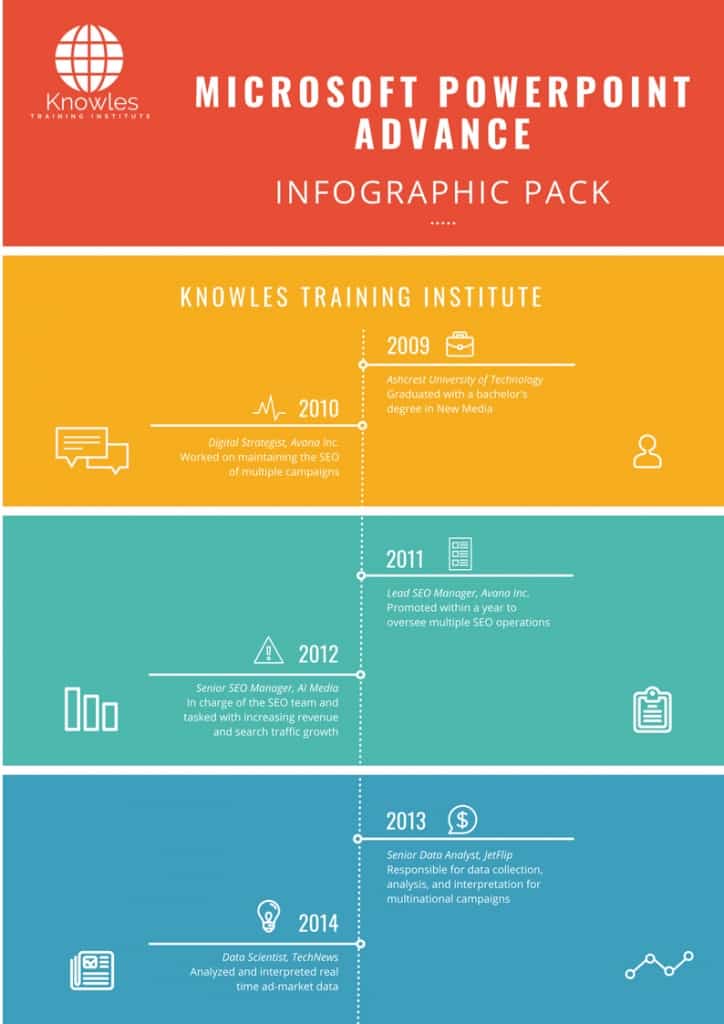 Knowles
TRAINING INSTITUTE

MICROSOFT POWERPOINT ADVANCE

INFOGRAPHIC PACK

KNOWLES TRAINING INSTITUTE

2009
Ashcrest University of Technology
Graduated with a bachelor's degree in New Media

2010
Digital Strategist, Avana Inc.
Worked on maintaining the SEO of multiple campaigns

2011
Lead SEO Manager, Avana Inc.
Promoted within a year to oversee multiple SEO operations

2012
Senior SEO Manager, AI Media
In charge of the SEO team and tasked with increasing revenue and search traffic growth

2013
Senior Data Analyst, JetFlip
Responsible for data collection, analysis, and interpretation for multinational campaigns

2014
Data Scientist, TechNews
Analyzed and interpreted real time ad-market data