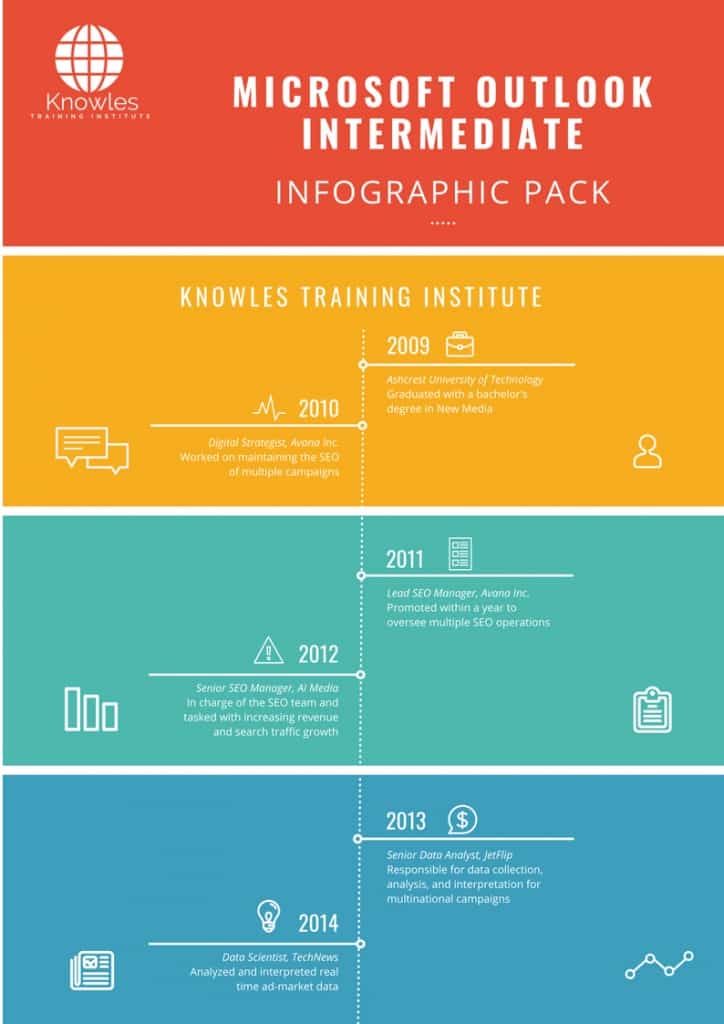 Knowles
TRAINING INSTITUTE

MICROSOFT OUTLOOK INTERMEDIATE

INFOGRAPHIC PACK

KNOWLES TRAINING INSTITUTE

2009

Ashcrest University of Technology
Graduated with a bachelor's degree in New Media

2010

Digital Strategist, Avana Inc.
Worked on maintaining the SEO of multiple campaigns

2011

Lead SEO Manager, Avana Inc.
Promoted within a year to oversee multiple SEO operations

2012

Senior SEO Manager, AI Media
In charge of the SEO team and tasked with increasing revenue and search traffic growth

2013

Senior Data Analyst, JetFlip
Responsible for data collection, analysis, and interpretation for multinational campaigns

2014

Data Scientist, TechNews
Analyzed and interpreted real time ad-market data