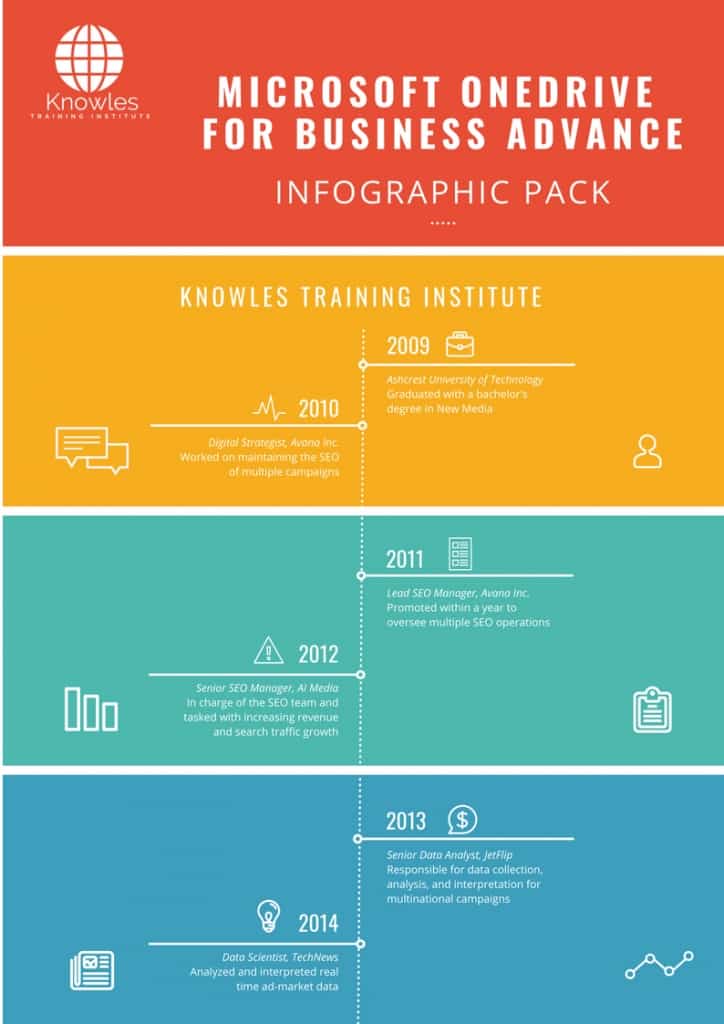 Knowles
TRAINING INSTITUTE

MICROSOFT ONEDRIVE FOR BUSINESS ADVANCE

INFOGRAPHIC PACK

KNOWLES TRAINING INSTITUTE

2009
Ashcrest University of Technology
Graduated with a bachelor's degree in New Media

2010
Digital Strategist, Avana Inc.
Worked on maintaining the SEO of multiple campaigns

2011
Lead SEO Manager, Avana Inc.
Promoted within a year to oversee multiple SEO operations

2012
Senior SEO Manager, AI Media
In charge of the SEO team and tasked with increasing revenue and search traffic growth

2013
Senior Data Analyst, JetFlip
Responsible for data collection, analysis, and interpretation for multinational campaigns

2014
Data Scientist, TechNews
Analyzed and interpreted real time ad-market data