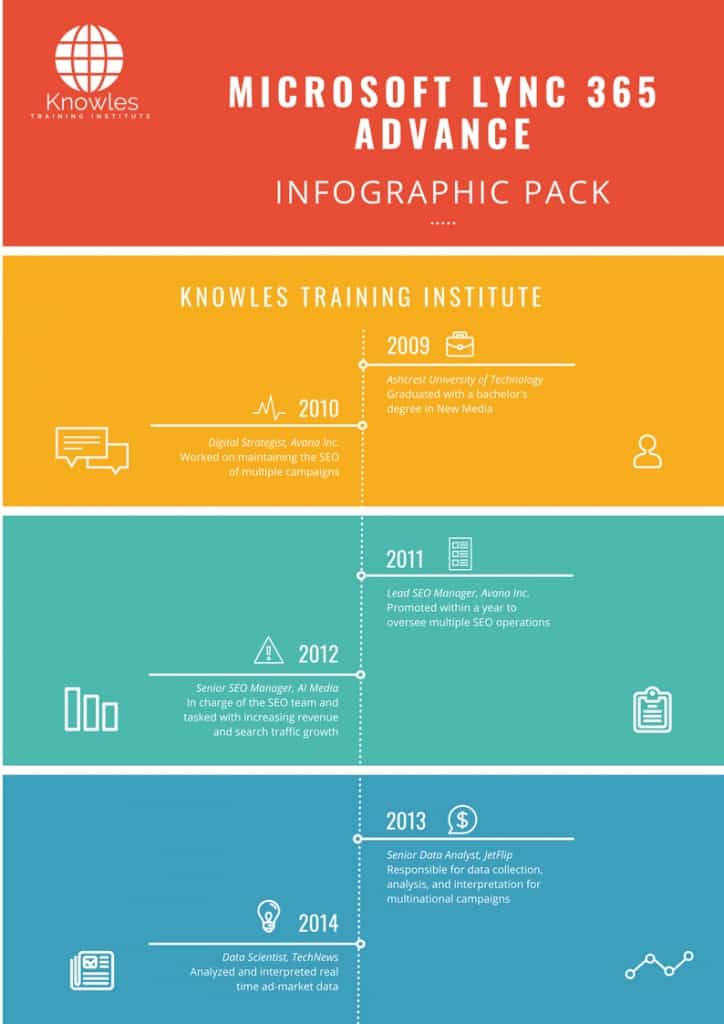 Knowles
TRAINING INSTITUTE

MICROSOFT LYNC 365 ADVANCE

INFOGRAPHIC PACK

KNOWLES TRAINING INSTITUTE

2009
Ashcrest University of Technology
Graduated with a bachelor's degree in New Media

2010
Digital Strategist, Avana Inc.
Worked on maintaining the SEO of multiple campaigns

2011
Lead SEO Manager, Avana Inc.
Promoted within a year to oversee multiple SEO operations

2012
Senior SEO Manager, AI Media
In charge of the SEO team and tasked with increasing revenue and search traffic growth

2013
Senior Data Analyst, JetFlip
Responsible for data collection, analysis, and interpretation for multinational campaigns

2014
Data Scientist, TechNews
Analyzed and interpreted real time ad-market data