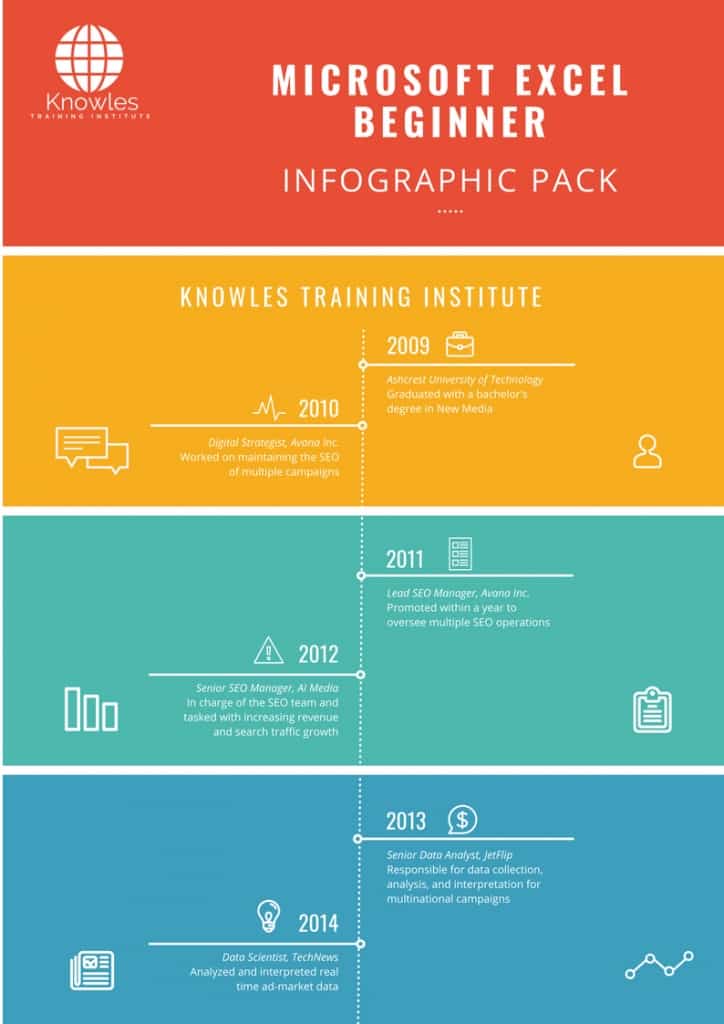 Knowles
TRAINING INSTITUTE

MICROSOFT EXCEL BEGINNER

INFOGRAPHIC PACK

KNOWLES TRAINING INSTITUTE

2009

Ashcrest University of Technology
Graduated with a bachelor's degree in New Media

2010

Digital Strategist, Avana Inc.
Worked on maintaining the SEO of multiple campaigns

2011

Lead SEO Manager, Avana Inc.
Promoted within a year to oversee multiple SEO operations

2012

Senior SEO Manager, AI Media
In charge of the SEO team and tasked with increasing revenue and search traffic growth

2013

Senior Data Analyst, JetFlip
Responsible for data collection, analysis, and interpretation for multinational campaigns

2014

Data Scientist, TechNews
Analyzed and interpreted real time ad-market data