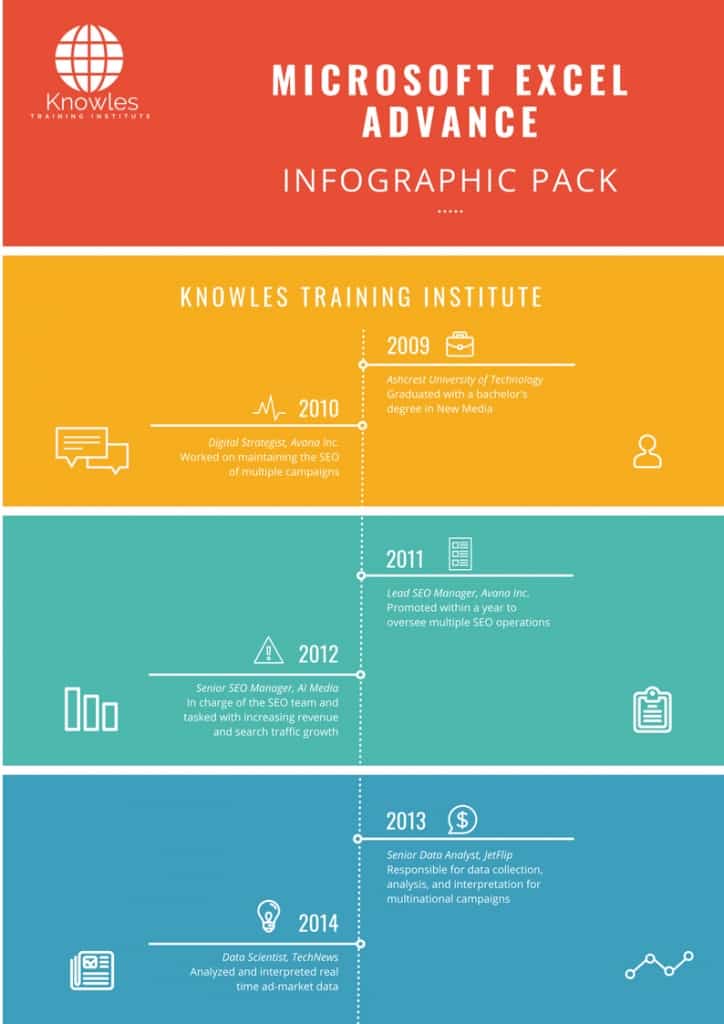 Knowles
TRAINING INSTITUTE

MICROSOFT EXCEL ADVANCE

INFOGRAPHIC PACK

KNOWLES TRAINING INSTITUTE

2009

Ashcrest University of Technology
Graduated with a bachelor's degree in New Media

2010

Digital Strategist, Avana Inc.
Worked on maintaining the SEO of multiple campaigns

2011

Lead SEO Manager, Avana Inc.
Promoted within a year to oversee multiple SEO operations

2012

Senior SEO Manager, AI Media
In charge of the SEO team and tasked with increasing revenue and search traffic growth

2013

Senior Data Analyst, JetFlip
Responsible for data collection, analysis, and interpretation for multinational campaigns

2014

Data Scientist, TechNews
Analyzed and interpreted real time ad-market data