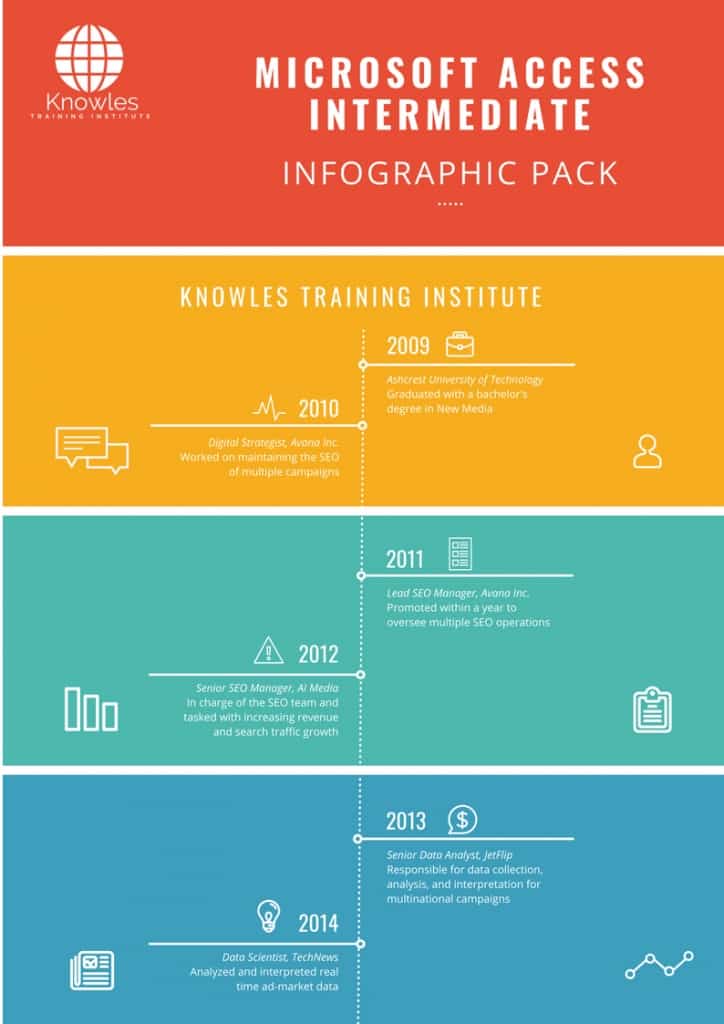 Knowles
TRAINING INSTITUTE

MICROSOFT ACCESS INTERMEDIATE

INFOGRAPHIC PACK

KNOWLES TRAINING INSTITUTE

2009

Ashcrest University of Technology
Graduated with a bachelor's degree in New Media

2010

Digital Strategist, Avana Inc.
Worked on maintaining the SEO of multiple campaigns

2011

Lead SEO Manager, Avana Inc.
Promoted within a year to oversee multiple SEO operations

2012

Senior SEO Manager, AI Media
In charge of the SEO team and tasked with increasing revenue and search traffic growth

2013

Senior Data Analyst, JetFlip
Responsible for data collection, analysis, and interpretation for multinational campaigns

2014

Data Scientist, TechNews
Analyzed and interpreted real time ad-market data