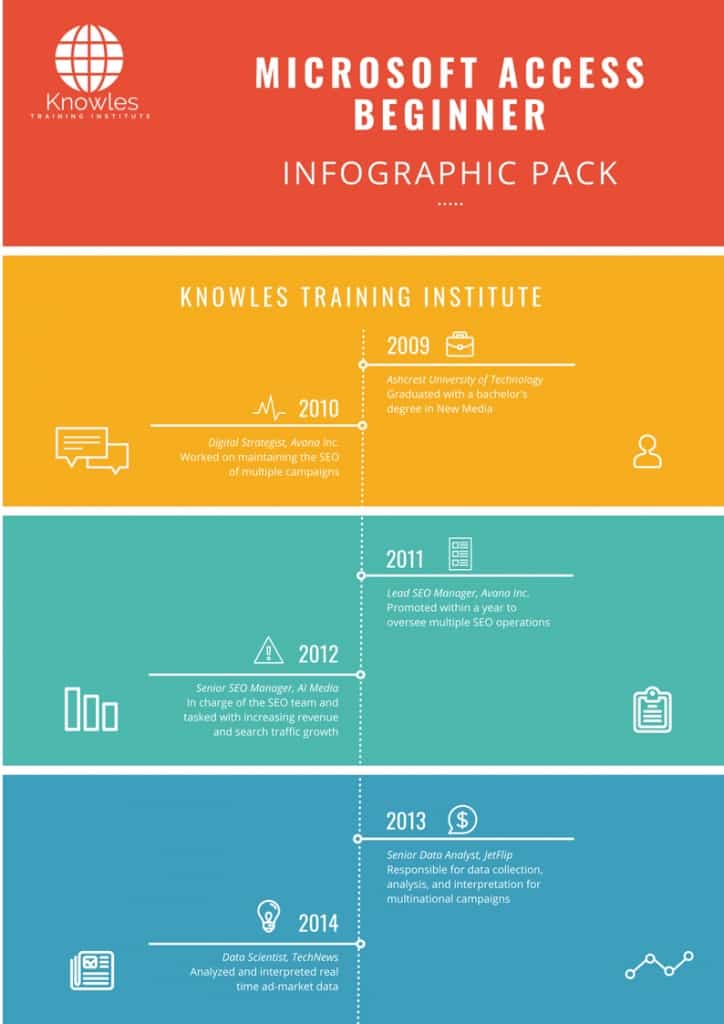 Knowles
TRAINING INSTITUTE

MICROSOFT ACCESS BEGINNER

INFOGRAPHIC PACK

KNOWLES TRAINING INSTITUTE

2009

Ashcrest University of Technology
Graduated with a bachelor's degree in New Media

2010

Digital Strategist, Avana Inc.
Worked on maintaining the SEO of multiple campaigns

2011

Lead SEO Manager, Avana Inc.
Promoted within a year to oversee multiple SEO operations

2012

Senior SEO Manager, AI Media
In charge of the SEO team and tasked with increasing revenue and search traffic growth

2013

Senior Data Analyst, JetFlip
Responsible for data collection, analysis, and interpretation for multinational campaigns

2014

Data Scientist, TechNews
Analyzed and interpreted real time ad-market data