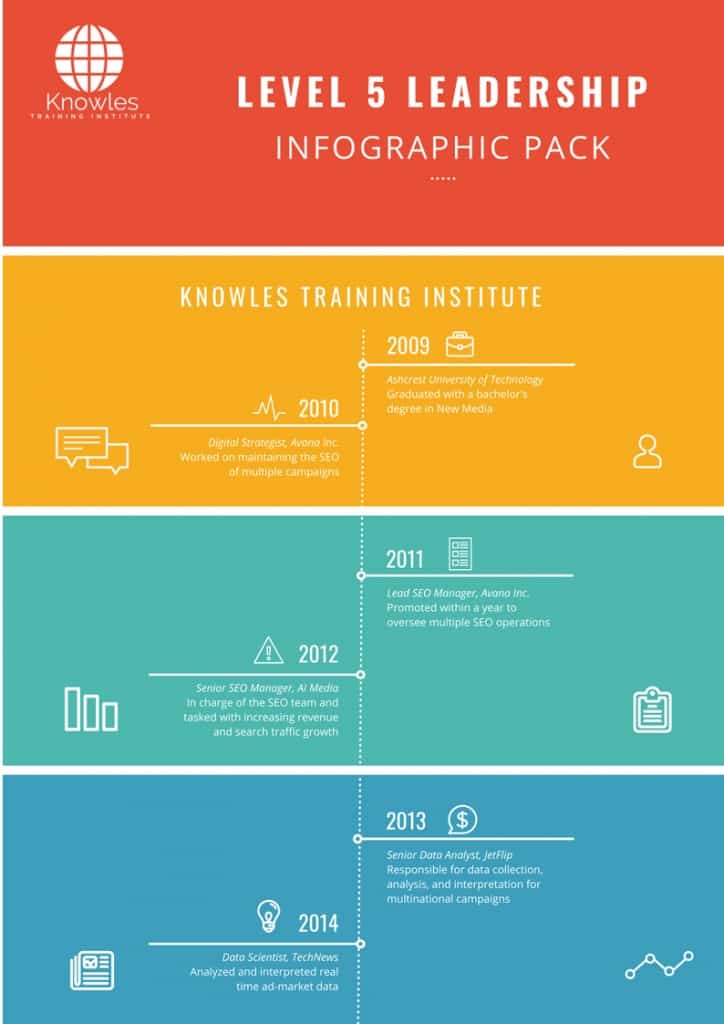 Knowles
TRAINING INSTITUTE

LEVEL 5 LEADERSHIP
INFOGRAPHIC PACK

KNOWLES TRAINING INSTITUTE

2009
Ashcrest University of Technology
Graduated with a bachelor's degree in New Media

2010
Digital Strategist, Avana Inc.
Worked on maintaining the SEO of multiple campaigns

2011
Lead SEO Manager, Avana Inc.
Promoted within a year to oversee multiple SEO operations

2012
Senior SEO Manager, AI Media
In charge of the SEO team and tasked with increasing revenue and search traffic growth

2013
Senior Data Analyst, JetFlip
Responsible for data collection, analysis, and interpretation for multinational campaigns

2014
Data Scientist, TechNews
Analyzed and interpreted real time ad-market data