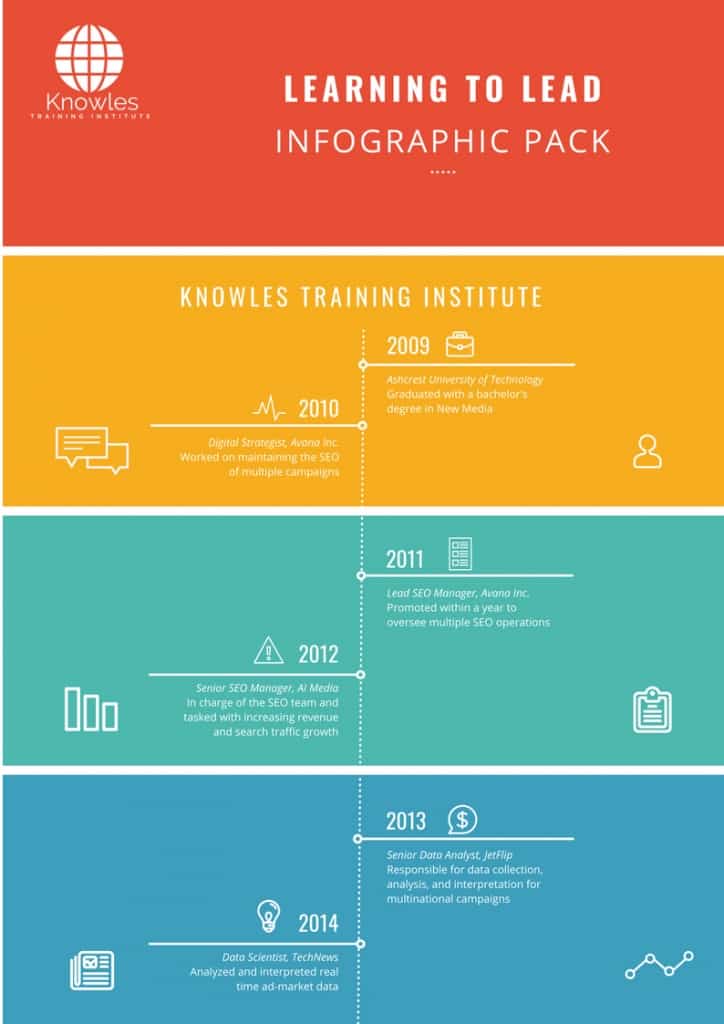 Knowles
TRAINING INSTITUTE

LEARNING TO LEAD
INFOGRAPHIC PACK

KNOWLES TRAINING INSTITUTE

2009
Ashcrest University of Technology
Graduated with a bachelor's degree in New Media

2010
Digital Strategist, Avana Inc.
Worked on maintaining the SEO of multiple campaigns

2011
Lead SEO Manager, Avana Inc.
Promoted within a year to oversee multiple SEO operations

2012
Senior SEO Manager, AI Media
In charge of the SEO team and tasked with increasing revenue and search traffic growth

2013
Senior Data Analyst, JetFlip
Responsible for data collection, analysis, and interpretation for multinational campaigns

2014
Data Scientist, TechNews
Analyzed and interpreted real time ad-market data