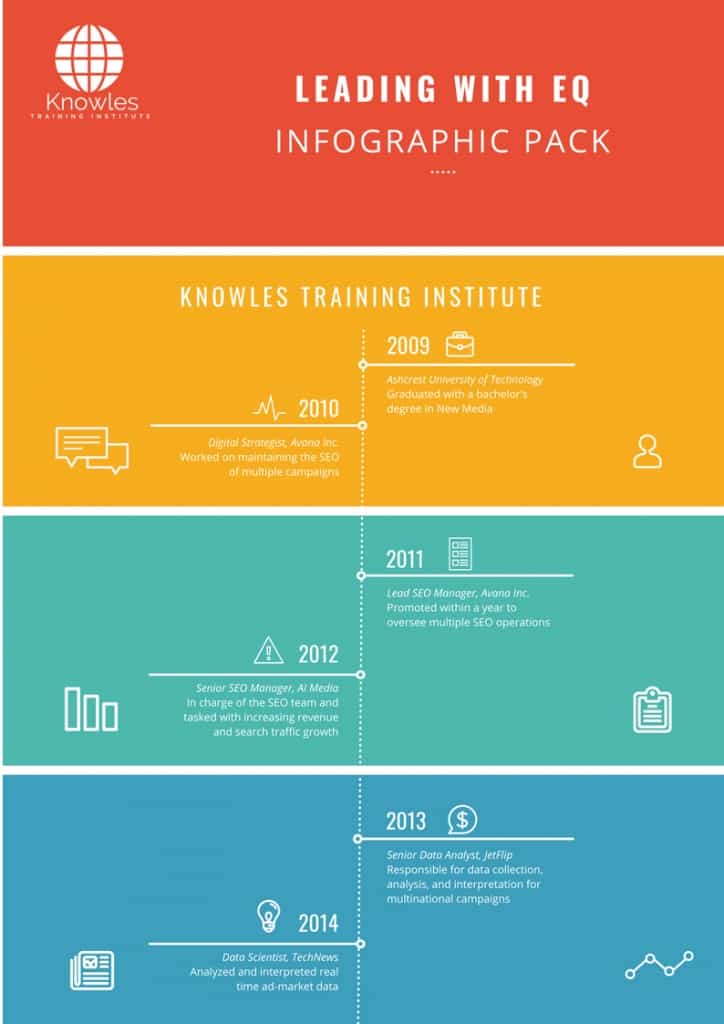 Knowles
TRAINING INSTITUTE

LEADING WITH EQ
INFOGRAPHIC PACK

KNOWLES TRAINING INSTITUTE

2009
Ashcrest University of Technology
Graduated with a bachelor's degree in New Media

2010
Digital Strategist, Avana Inc.
Worked on maintaining the SEO of multiple campaigns

2011
Lead SEO Manager, Avana Inc.
Promoted within a year to oversee multiple SEO operations

2012
Senior SEO Manager, AI Media
In charge of the SEO team and tasked with increasing revenue and search traffic growth

2013
Senior Data Analyst, JetFlip
Responsible for data collection, analysis, and interpretation for multinational campaigns

2014
Data Scientist, TechNews
Analyzed and interpreted real time ad-market data