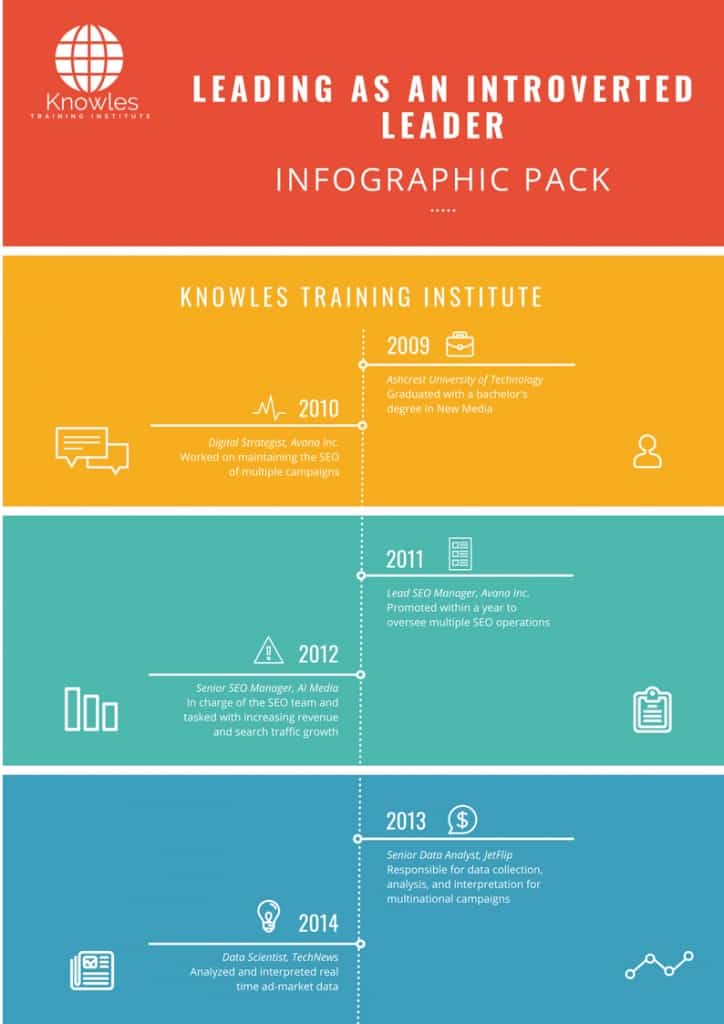 Knowles
TRAINING INSTITUTE

LEADING AS AN INTROVERTED LEADER

INFOGRAPHIC PACK

KNOWLES TRAINING INSTITUTE

2009
Ashcrest University of Technology
Graduated with a bachelor's degree in New Media

2010
Digital Strategist, Avana Inc.
Worked on maintaining the SEO of multiple campaigns

2011
Lead SEO Manager, Avana Inc.
Promoted within a year to oversee multiple SEO operations

2012
Senior SEO Manager, AI Media
In charge of the SEO team and tasked with increasing revenue and search traffic growth

2013
Senior Data Analyst, JetFlip
Responsible for data collection, analysis, and interpretation for multinational campaigns

2014
Data Scientist, TechNews
Analyzed and interpreted real time ad-market data