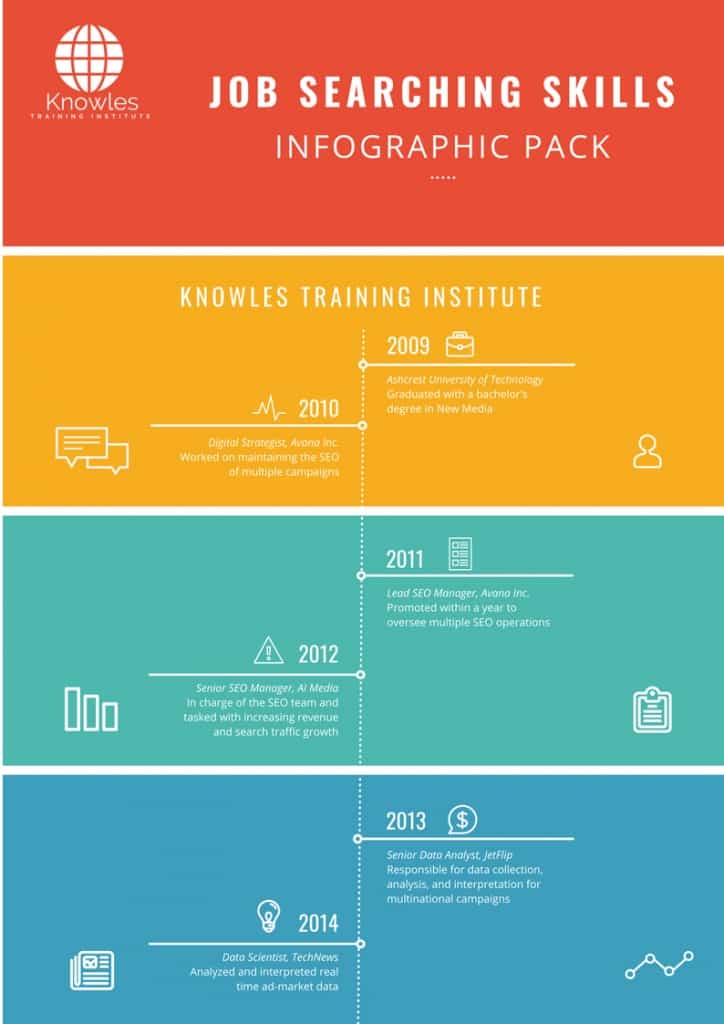 Knowles
TRAINING INSTITUTE

JOB SEARCHING SKILLS
INFOGRAPHIC PACK

KNOWLES TRAINING INSTITUTE

2009
Ashcrest University of Technology
Graduated with a bachelor's degree in New Media

2010
Digital Strategist, Avana Inc.
Worked on maintaining the SEO of multiple campaigns

2011
Lead SEO Manager, Avana Inc.
Promoted within a year to oversee multiple SEO operations

2012
Senior SEO Manager, AI Media
In charge of the SEO team and tasked with increasing revenue and search traffic growth

2013
Senior Data Analyst, JetFlip
Responsible for data collection, analysis, and interpretation for multinational campaigns

2014
Data Scientist, TechNews
Analyzed and interpreted real time ad-market data