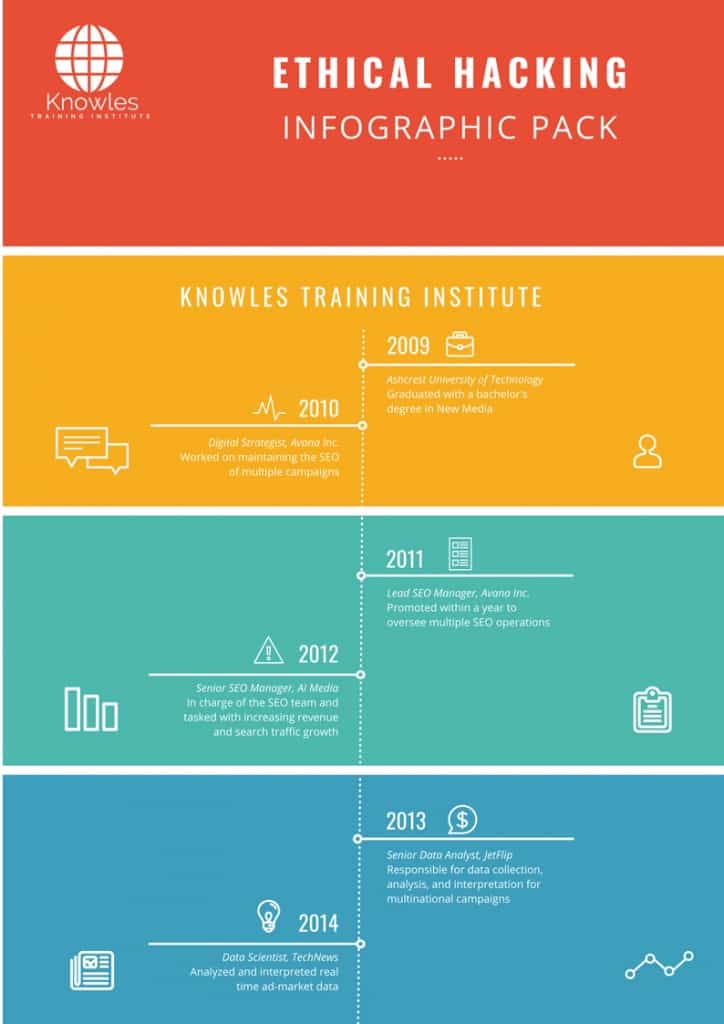 Knowles
TRAINING INSTITUTE

ETHICAL HACKING
INFOGRAPHIC PACK

KNOWLES TRAINING INSTITUTE

2009
Ashcrest University of Technology
Graduated with a bachelor's degree in New Media

2010
Digital Strategist, Avana Inc.
Worked on maintaining the SEO of multiple campaigns

2011
Lead SEO Manager, Avana Inc.
Promoted within a year to oversee multiple SEO operations

2012
Senior SEO Manager, AI Media
In charge of the SEO team and tasked with increasing revenue and search traffic growth

2013
Senior Data Analyst, JetFlip
Responsible for data collection, analysis, and interpretation for multinational campaigns

2014
Data Scientist, TechNews
Analyzed and interpreted real time ad-market data