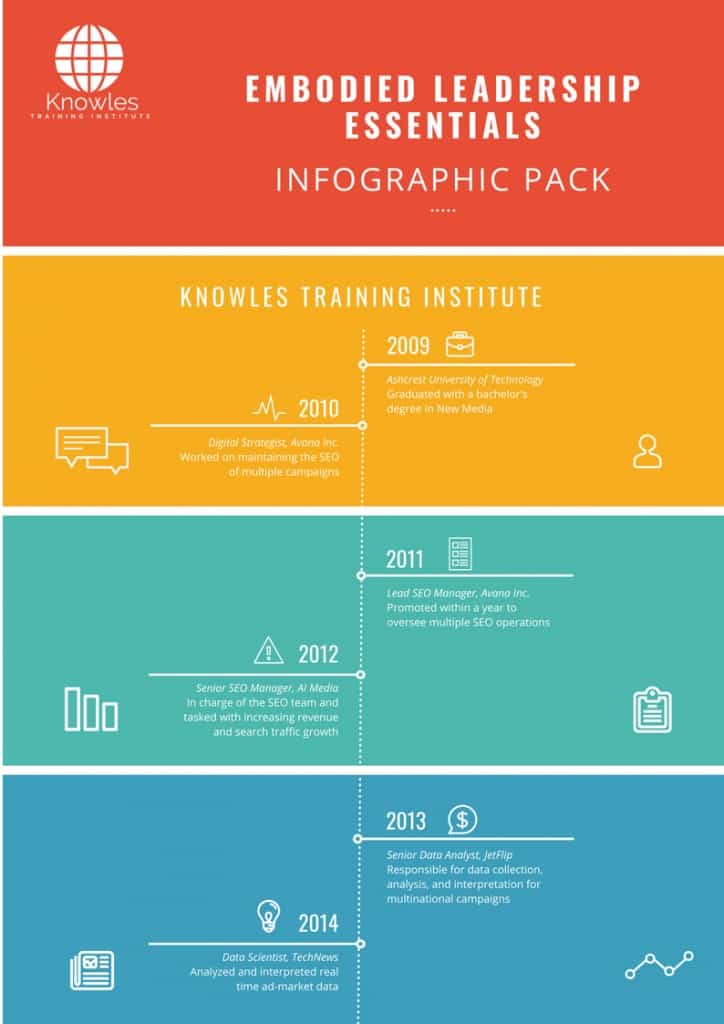 Knowles
TRAINING INSTITUTE

EMBODIED LEADERSHIP ESSENTIALS

INFOGRAPHIC PACK

KNOWLES TRAINING INSTITUTE

2009

Ashcrest University of Technology
Graduated with a bachelor's degree in New Media

2010

Digital Strategist, Avana Inc.
Worked on maintaining the SEO of multiple campaigns

2011

Lead SEO Manager, Avana Inc.
Promoted within a year to oversee multiple SEO operations

2012

Senior SEO Manager, AI Media
In charge of the SEO team and tasked with increasing revenue and search traffic growth

2013

Senior Data Analyst, JetFlip
Responsible for data collection, analysis, and interpretation for multinational campaigns

2014

Data Scientist, TechNews
Analyzed and interpreted real time ad-market data