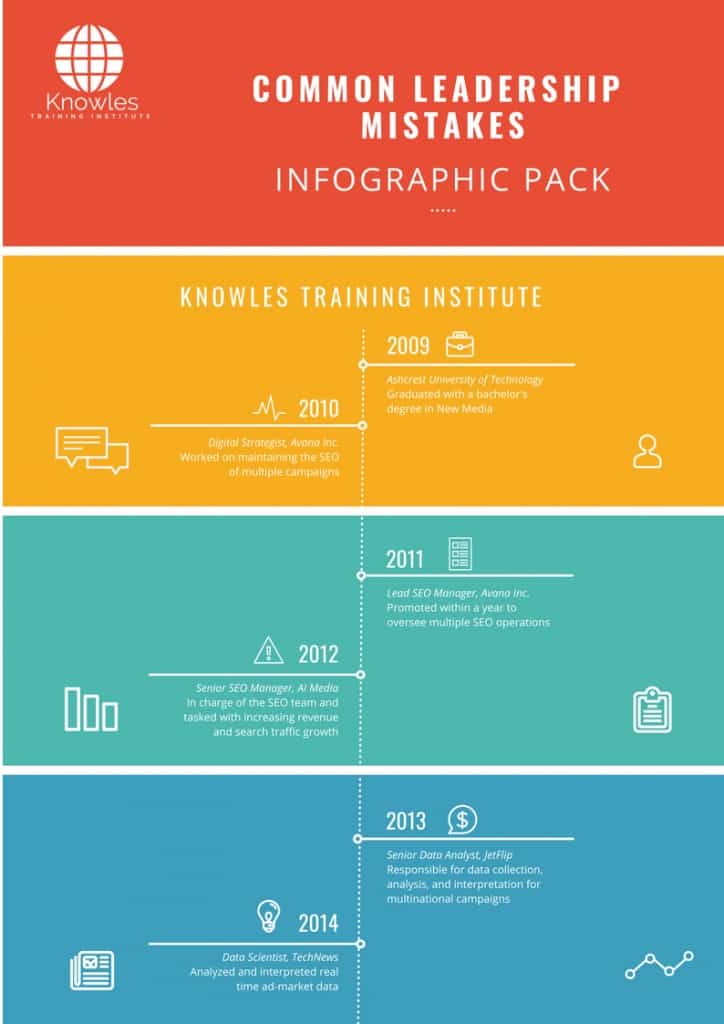 Knowles
TRAINING INSTITUTE

COMMON LEADERSHIP MISTAKES

INFOGRAPHIC PACK

KNOWLES TRAINING INSTITUTE

2009
Ashcrest University of Technology
Graduated with a bachelor's degree in New Media

2010
Digital Strategist, Avana Inc.
Worked on maintaining the SEO of multiple campaigns

2011
Lead SEO Manager, Avana Inc.
Promoted within a year to oversee multiple SEO operations

2012
Senior SEO Manager, AI Media
In charge of the SEO team and tasked with increasing revenue and search traffic growth

2013
Senior Data Analyst, JetFlip
Responsible for data collection, analysis, and interpretation for multinational campaigns

2014
Data Scientist, TechNews
Analyzed and interpreted real time ad-market data