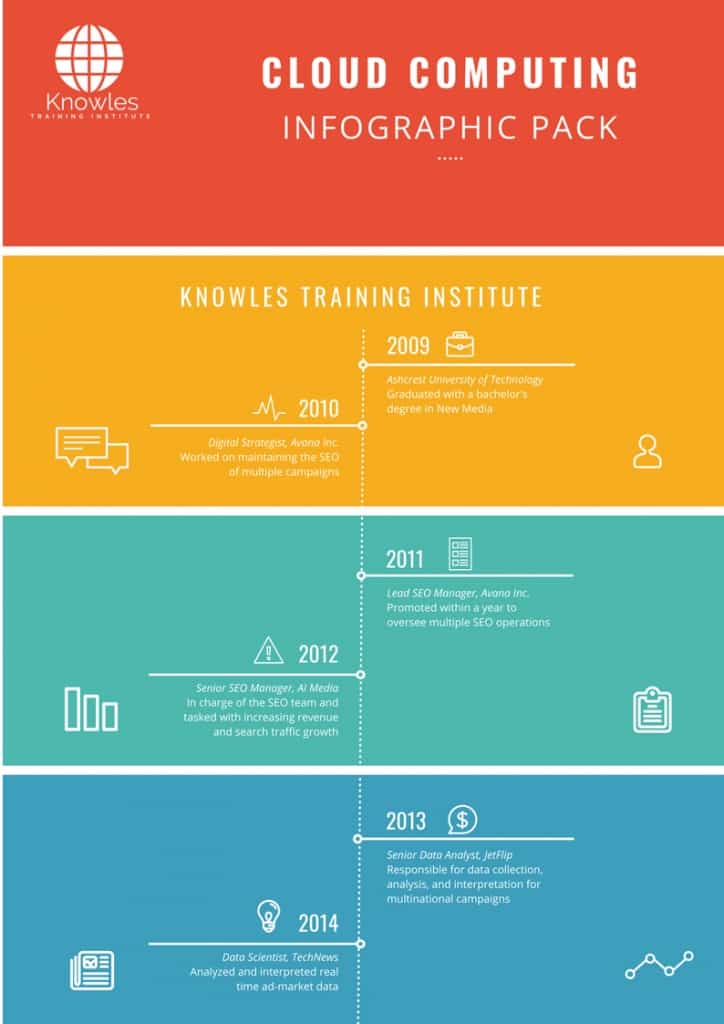 Knowles
TRAINING INSTITUTE

CLOUD COMPUTING
INFOGRAPHIC PACK

KNOWLES TRAINING INSTITUTE

2009
Ashcrest University of Technology
Graduated with a bachelor's degree in New Media

2010
Digital Strategist, Avana Inc.
Worked on maintaining the SEO of multiple campaigns

2011
Lead SEO Manager, Avana Inc.
Promoted within a year to oversee multiple SEO operations

2012
Senior SEO Manager, AI Media
In charge of the SEO team and tasked with increasing revenue and search traffic growth

2013
Senior Data Analyst, JetFlip
Responsible for data collection, analysis, and interpretation for multinational campaigns

2014
Data Scientist, TechNews
Analyzed and interpreted real time ad-market data