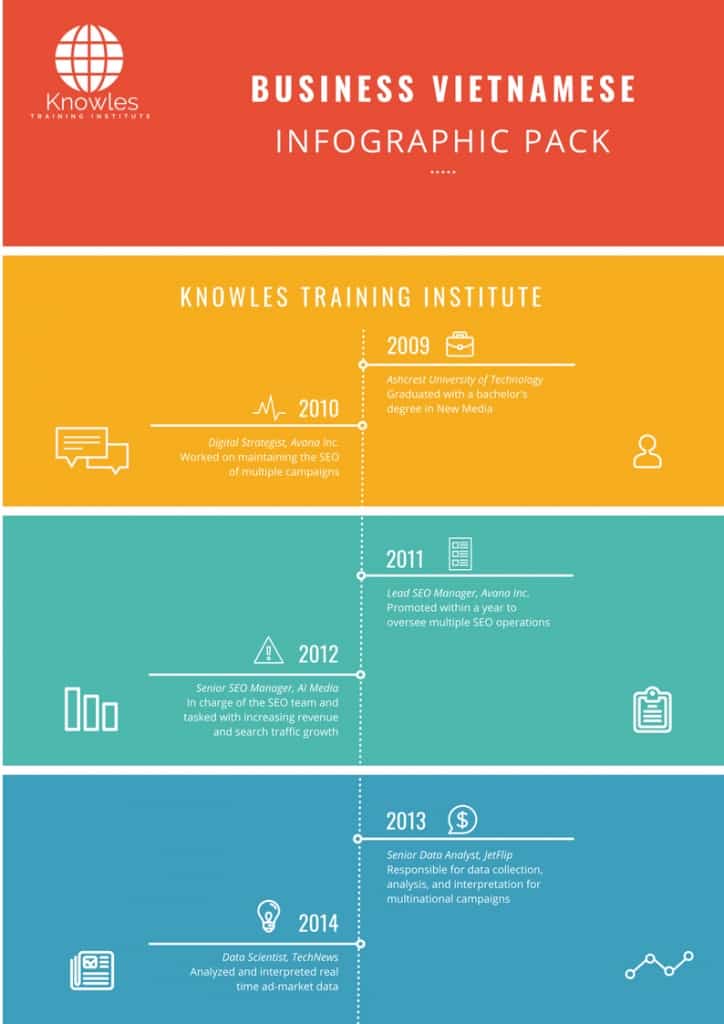 Knowles
TRAINING INSTITUTE

BUSINESS VIETNAMESE
INFOGRAPHIC PACK

KNOWLES TRAINING INSTITUTE

2009
Ashcrest University of Technology
Graduated with a bachelor's degree in New Media

2010
Digital Strategist, Avana Inc.
Worked on maintaining the SEO of multiple campaigns

2011
Lead SEO Manager, Avana Inc.
Promoted within a year to oversee multiple SEO operations

2012
Senior SEO Manager, AI Media
In charge of the SEO team and tasked with increasing revenue and search traffic growth

2013
Senior Data Analyst, JetFlip
Responsible for data collection, analysis, and interpretation for multinational campaigns

2014
Data Scientist, TechNews
Analyzed and interpreted real time ad-market data